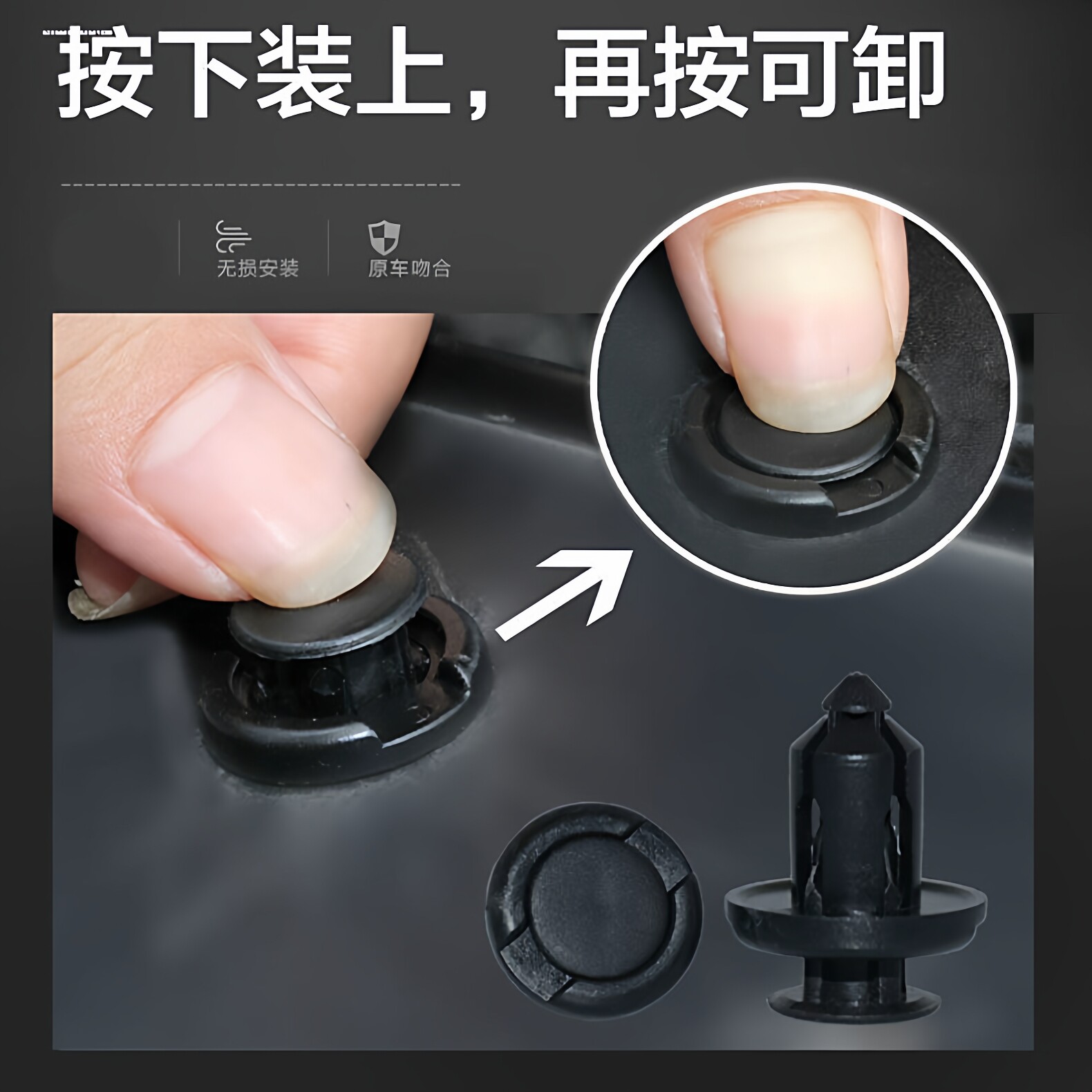 按下装上，再按可卸

无损安装

原车吻合