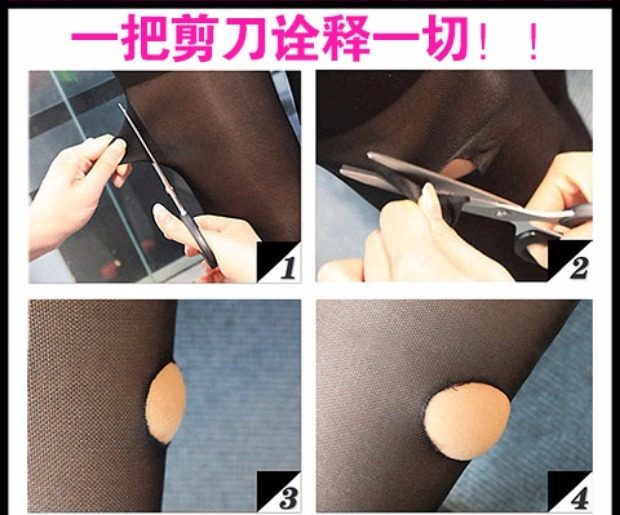 一把剪刀诠释一切！！

1

2

3

4