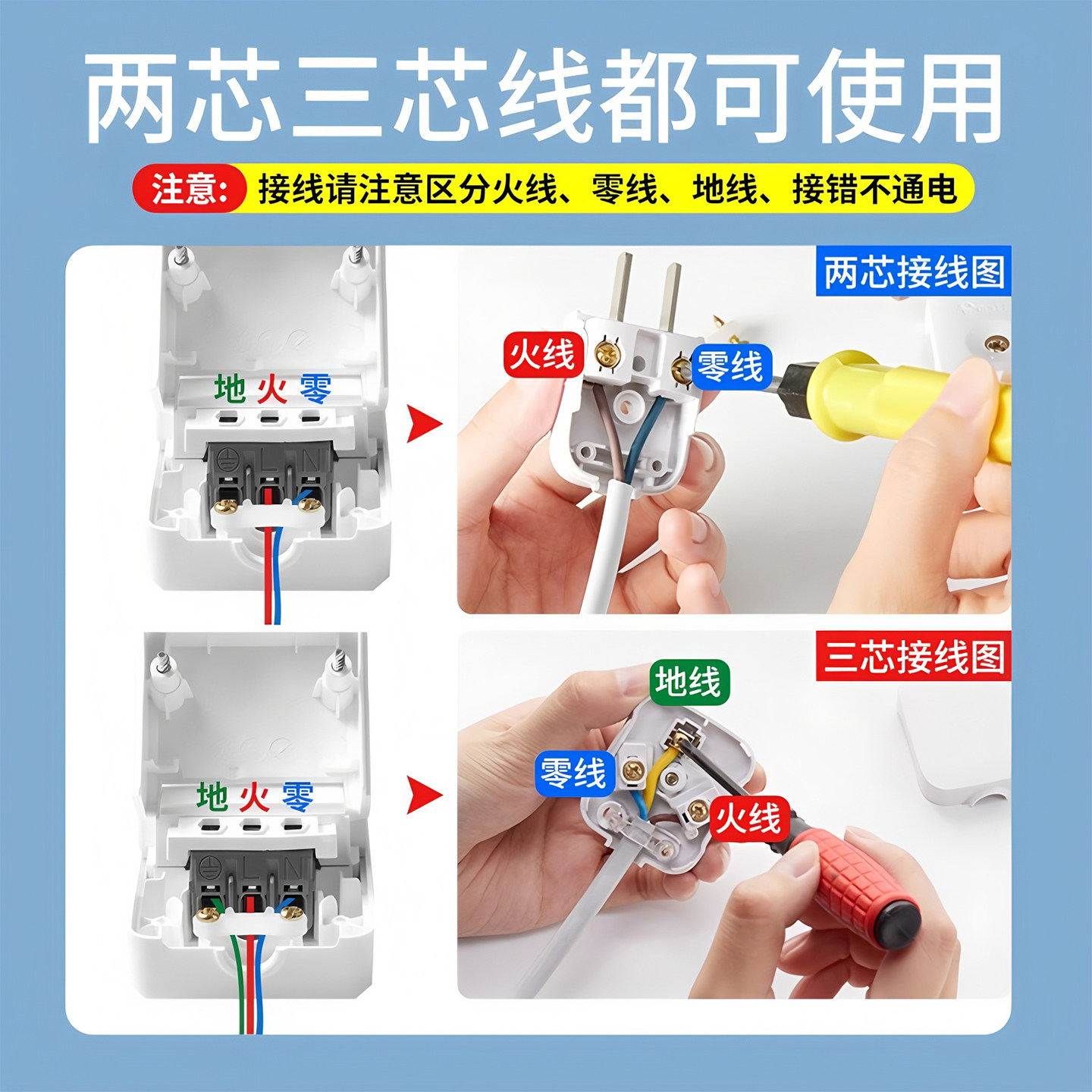 两芯三芯线都可使用

注意: 接线请注意区分火线、零线、地线、接错不通电

地 火 零

L N

两芯接线图

火线

零线

地 火 零

L N

三芯接线图

地线

零线

火线