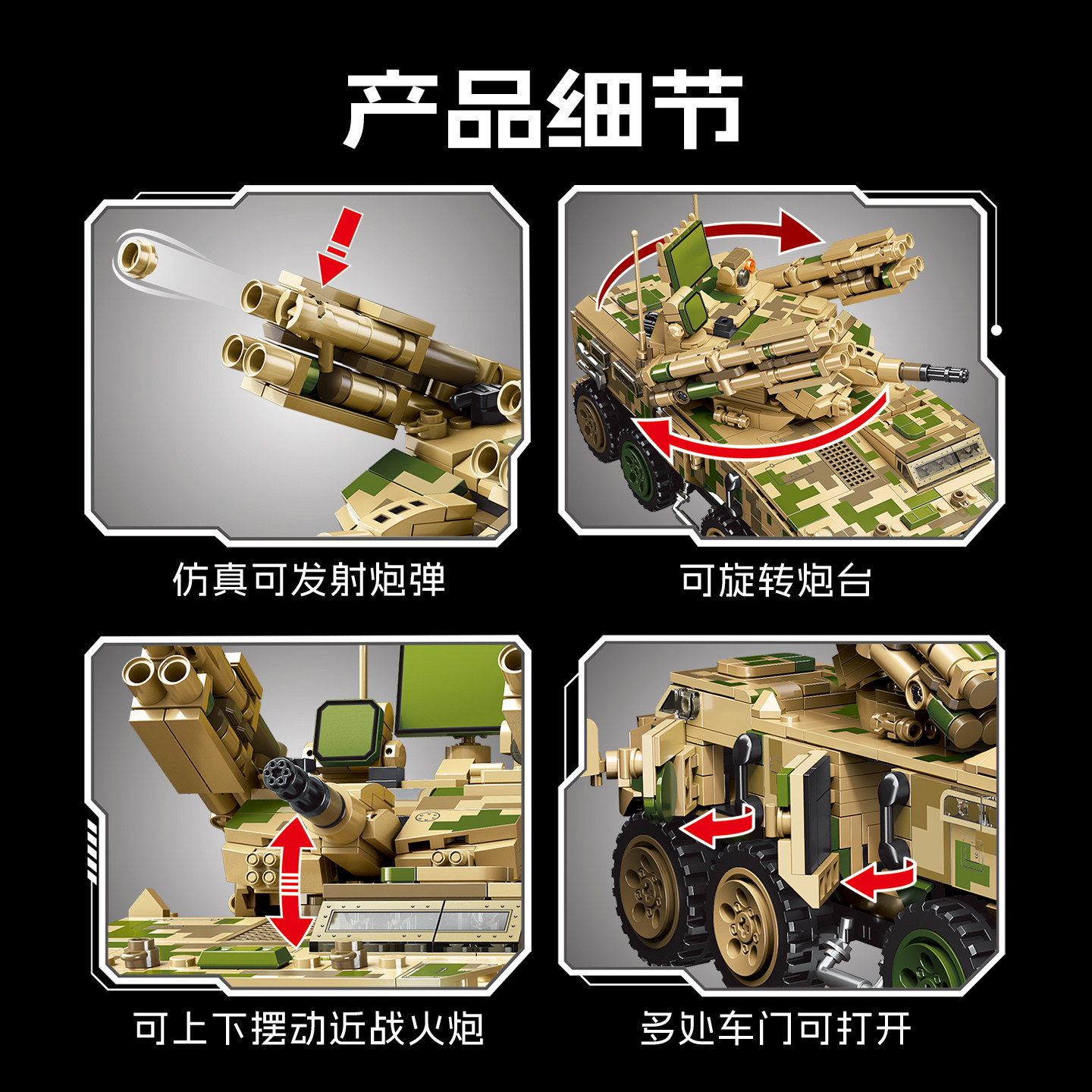 产品细节

仿真可发射炮弹

可旋转炮台

可上下摆动近战火炮

多处车门可打开