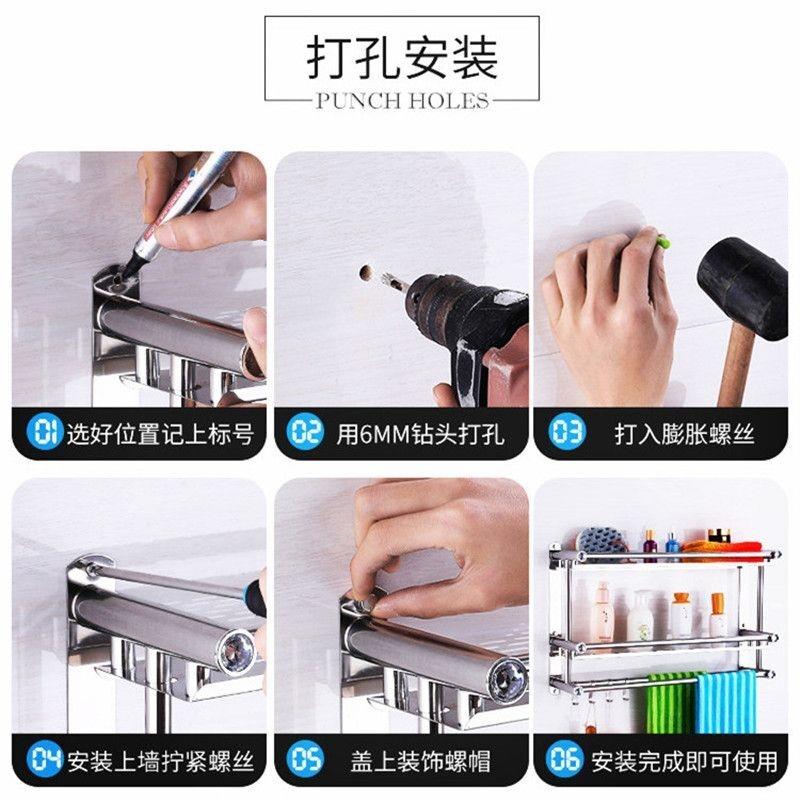 打孔安装
PUNCH HOLES

01 选好位置记上标号

02 用6MM钻头打孔

03 打入膨胀螺丝

04 安装上墙拧紧螺丝

05 盖上装饰螺帽

06 安装完成即可使用