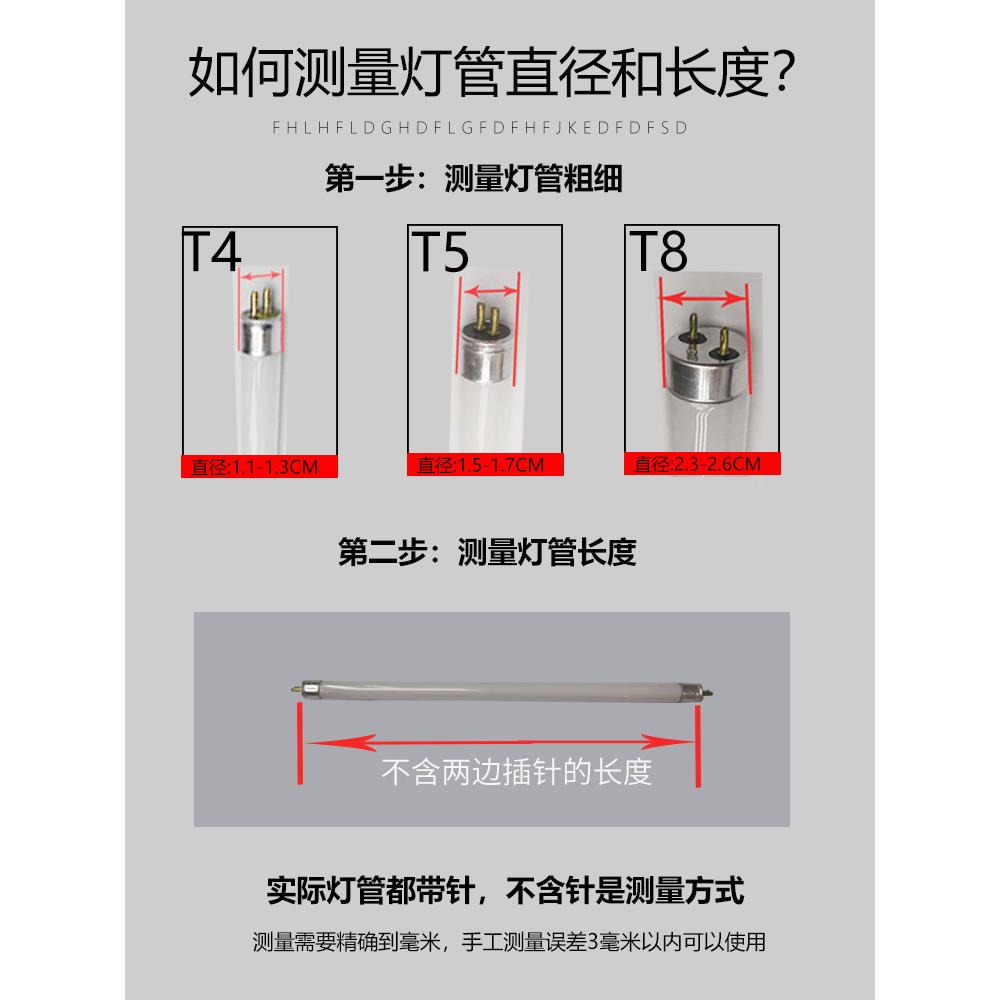 如何测量灯管直径和长度?

FHLHFLDGHDFLGFDFHFJKEDFDFSD

第一步：测量灯管粗细

T4

直径:1.1-1.3CM

T5

直径:1.5-1.7CM

T8

直径:2.3-2.6CM

第二步：测量灯管长度

不含两边插针的长度

实际灯管都带针，不含针是测量方式

测量需要精确到毫米，手工测量误差3毫米以内可以使用