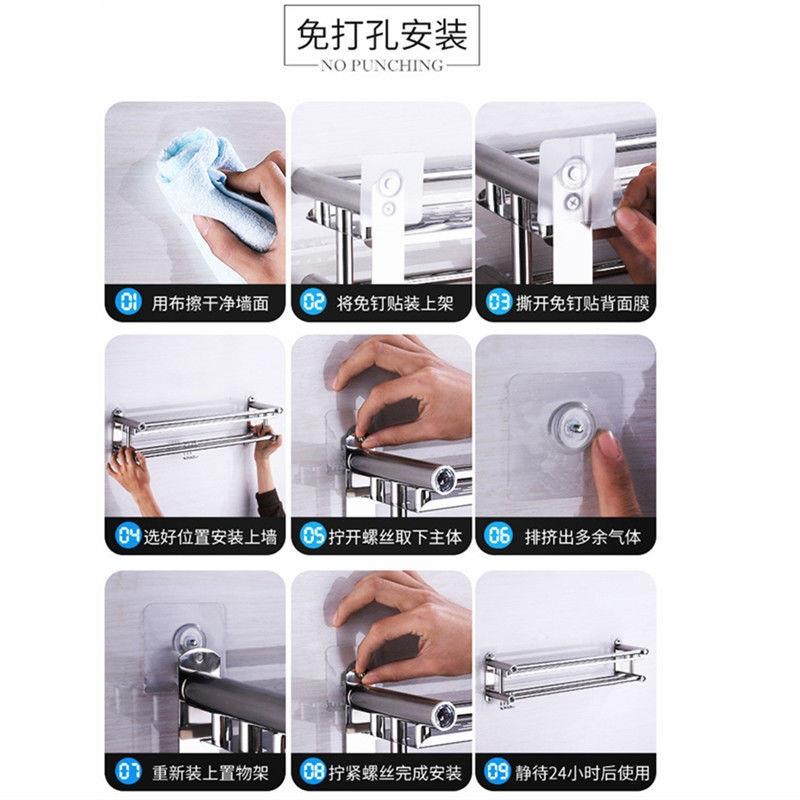 免打孔安装
NO PUNCHING

01 用布擦干净墙面

02 将免钉贴装上架

03 撕开免钉贴背面膜

04 选好位置安装上墙

05 拧开螺丝取下主体

06 排挤出多余气体

07 重新装上置物架

08 拧紧螺丝完成安装

09 静待24小时后使用