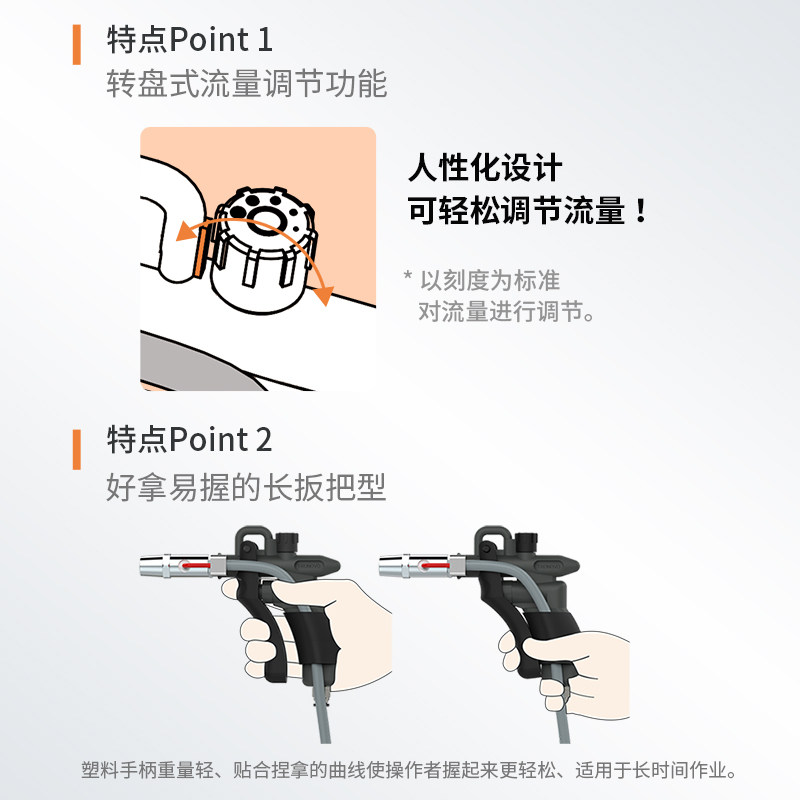 特点Point 1
转盘式流量调节功能

人性化设计
可轻松调节流量！

* 以刻度为标准
对流量进行调节。

特点Point 2
好拿易握的长扳把型

塑料手柄重量轻、贴合捏拿的曲线使操作者握起来更轻松、适用于长时间作业。