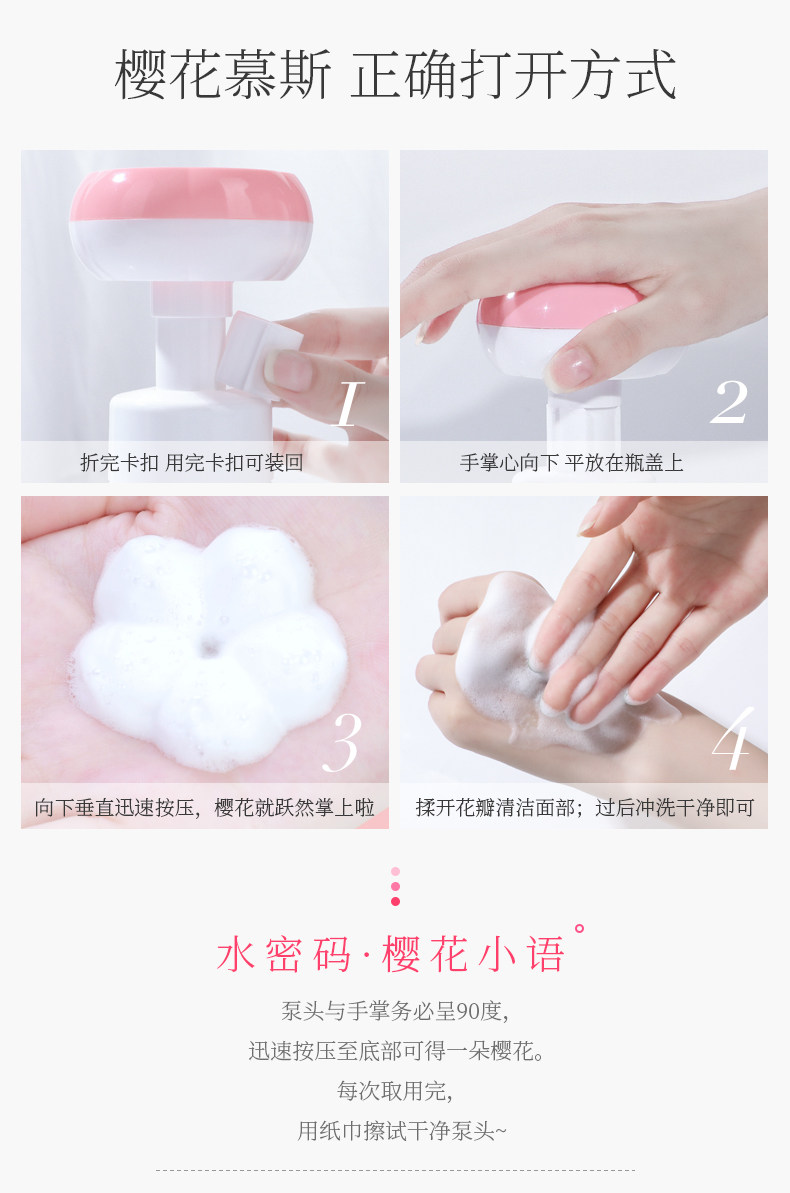 樱花慕斯 正确打开方式

1
折完卡扣 用完卡扣可装回

2
手掌心向下 平放在瓶盖上

3
向下垂直迅速按压，樱花就跃然掌上啦

4
揉开花瓣清洁面部；过后冲洗干净即可

水密码·樱花小语

泵头与手掌务必呈90度，
迅速按压至底部可得一朵樱花。
每次取用完，
用纸巾擦试干净泵头~