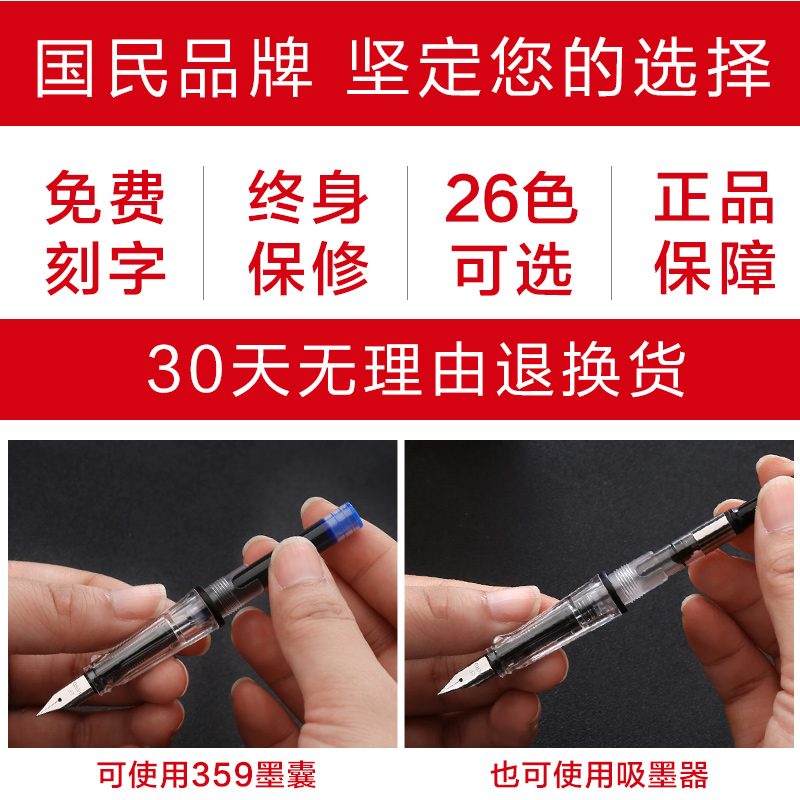 国民品牌 坚定您的选择

免费刻字

终身保修

26色可选

正品保障

30天无理由退换货

可使用359墨囊

也可使用吸墨器