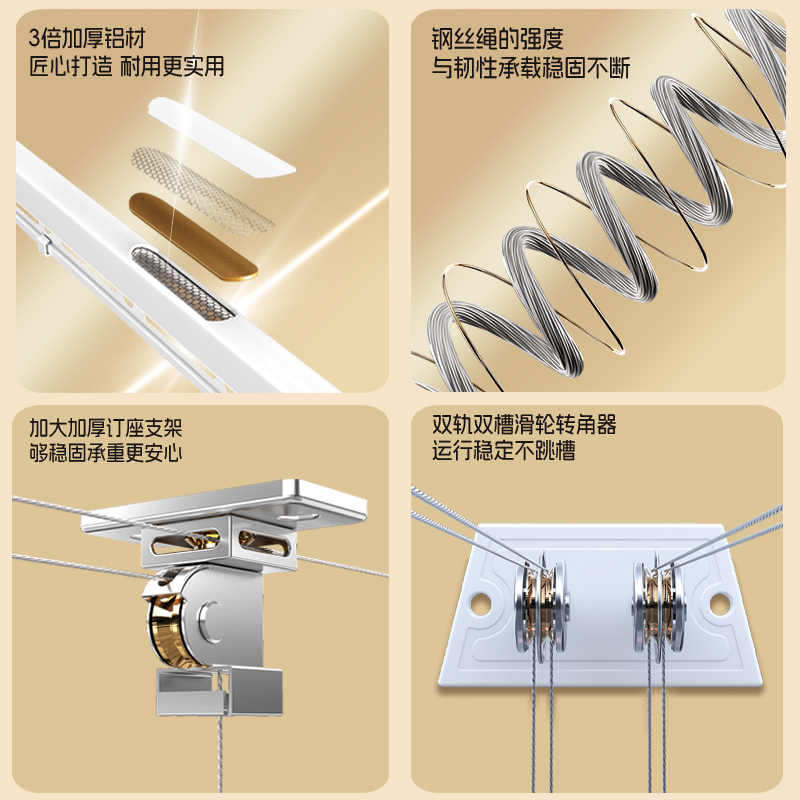 3倍加厚铝材
匠心打造 耐用更实用

钢丝绳的强度
与韧性承载稳固不断

加大加厚订座支架
够稳固承重更安心

双轨双槽滑轮转角器
运行稳定不跳槽