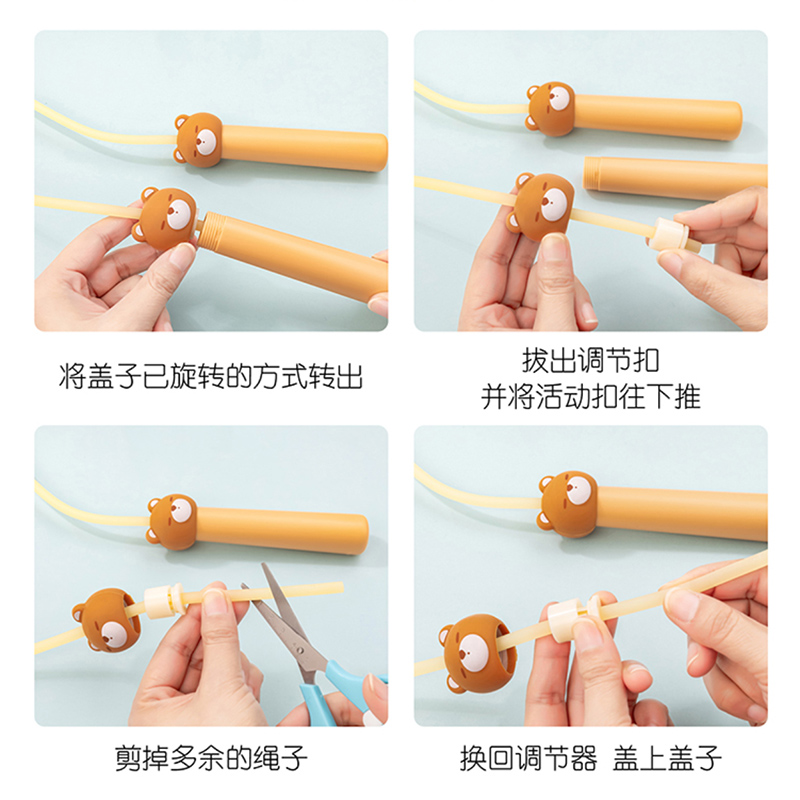 将盖子已旋转的方式转出

拔出调节扣
并将活动扣往下推

剪掉多余的绳子

换回调节器 盖上盖子