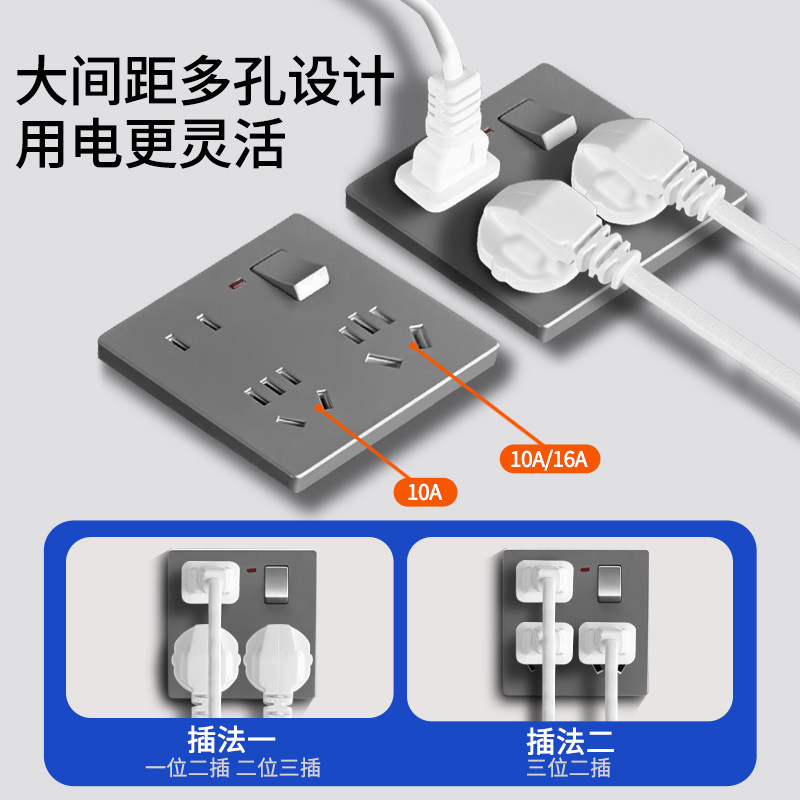 大间距多孔设计
用电更灵活

10A/16A

10A

插法一
一位二插 二位三插

插法二
三位二插