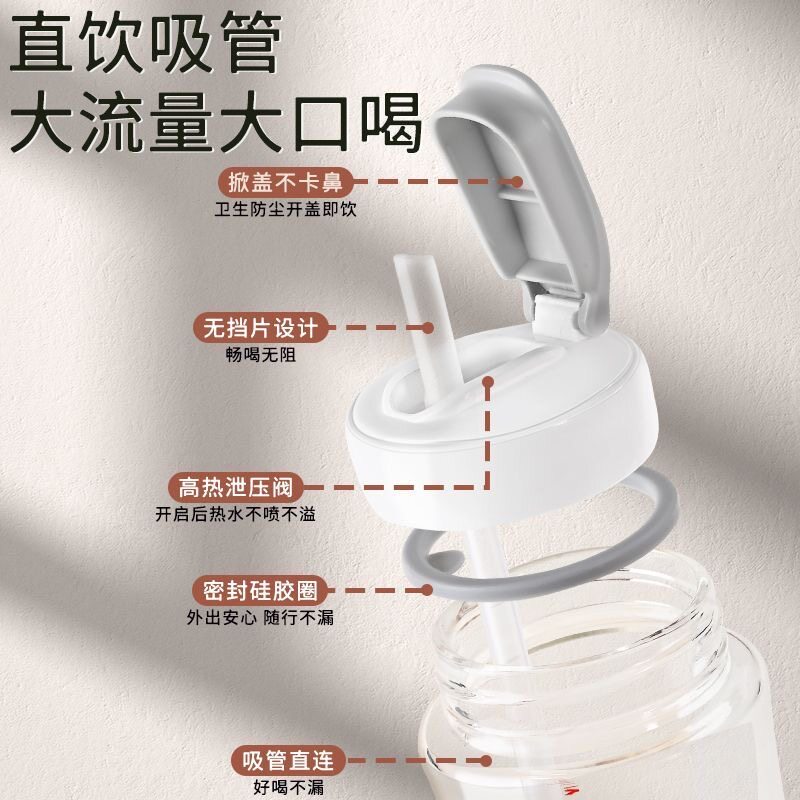 直饮吸管
大流量大口喝

掀盖不卡鼻
卫生防尘开盖即饮

无挡片设计
畅喝无阻

高热泄压阀
开启后热水不喷不溢

密封硅胶圈
外出安心 随行不漏

吸管直连
好喝不漏