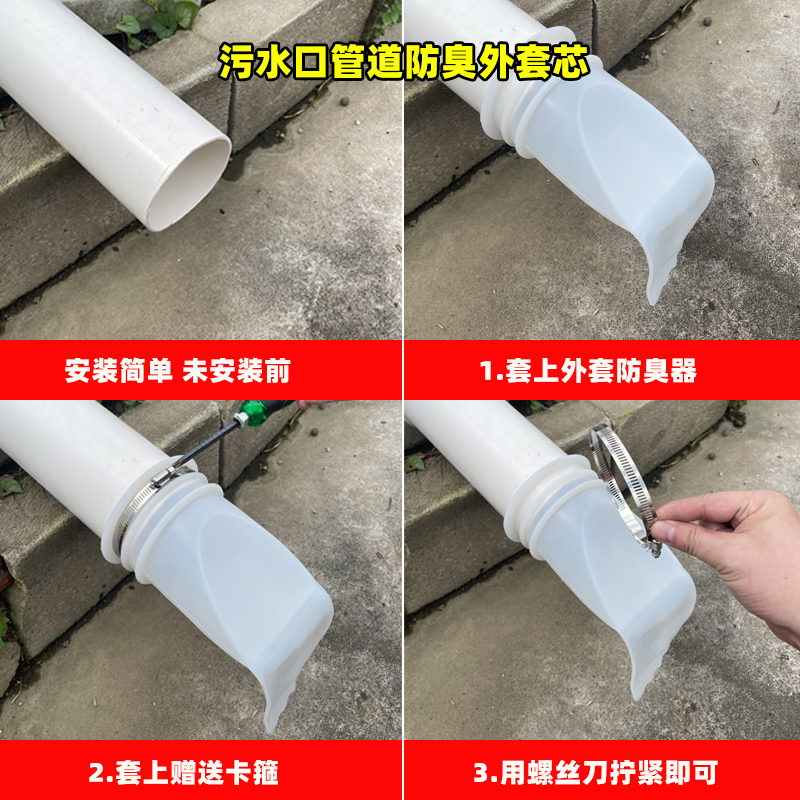 污水口管道防臭外套芯

安装简单 未安装前

1.套上外套防臭器

2.套上赠送卡箍

3.用螺丝刀拧紧即可