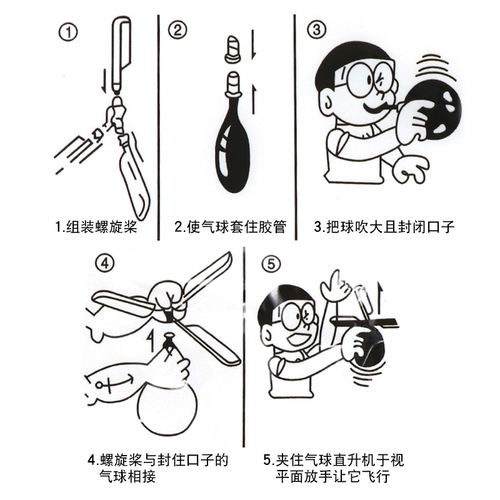 ①

1.组装螺旋桨

②

2.使气球套住胶管

③

3.把球吹大且封闭口子

④

4.螺旋桨与封住口子的气球相接

⑤

5.夹住气球直升机于视平面放手让它飞行