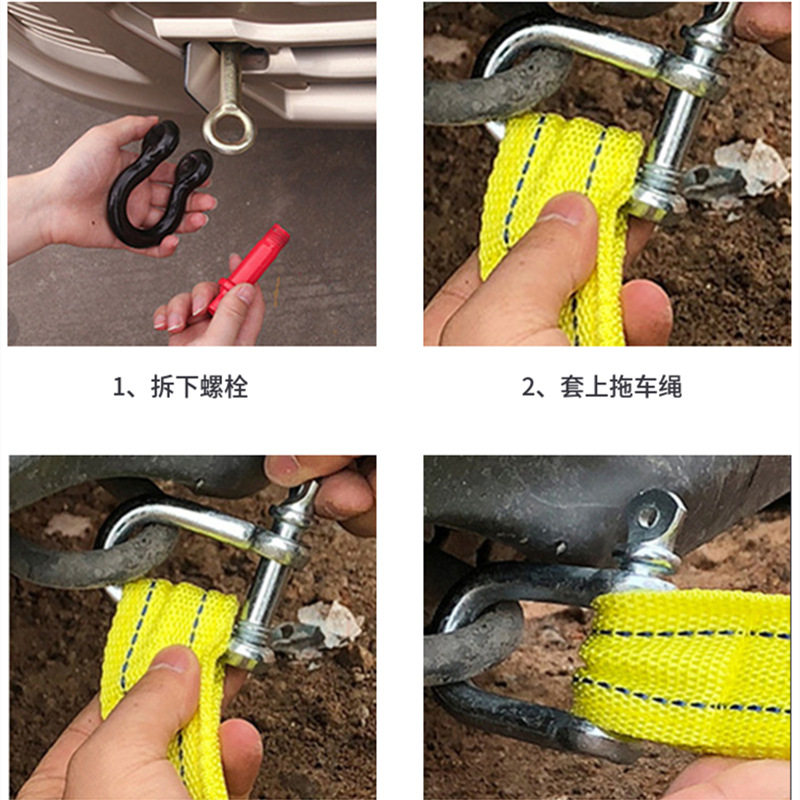 1、拆下螺栓

2、套上拖车绳