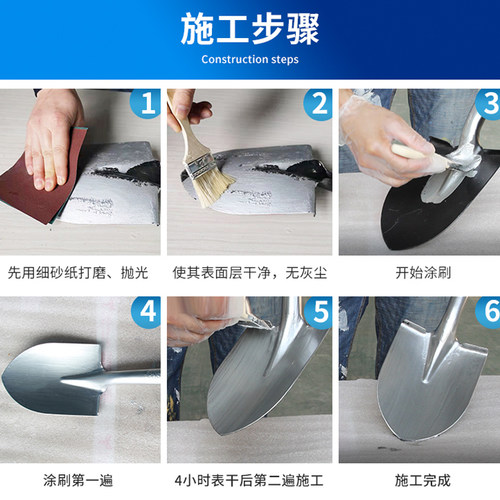 施工步骤
Construction steps

1
先用细砂纸打磨、抛光

2
使其表面层干净，无灰尘

3
开始涂刷

4
涂刷第一遍

5
4小时表干后第二遍施工

6
施工完成