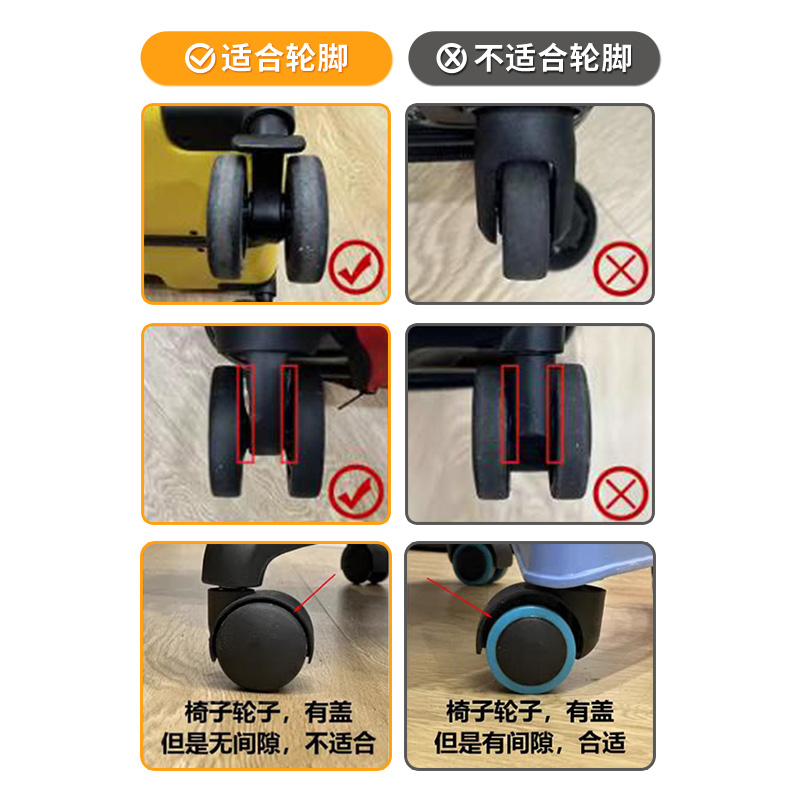 适合轮脚

不适合轮脚

椅子轮子，有盖
但是无间隙，不适合

椅子轮子，有盖
但是有间隙，合适