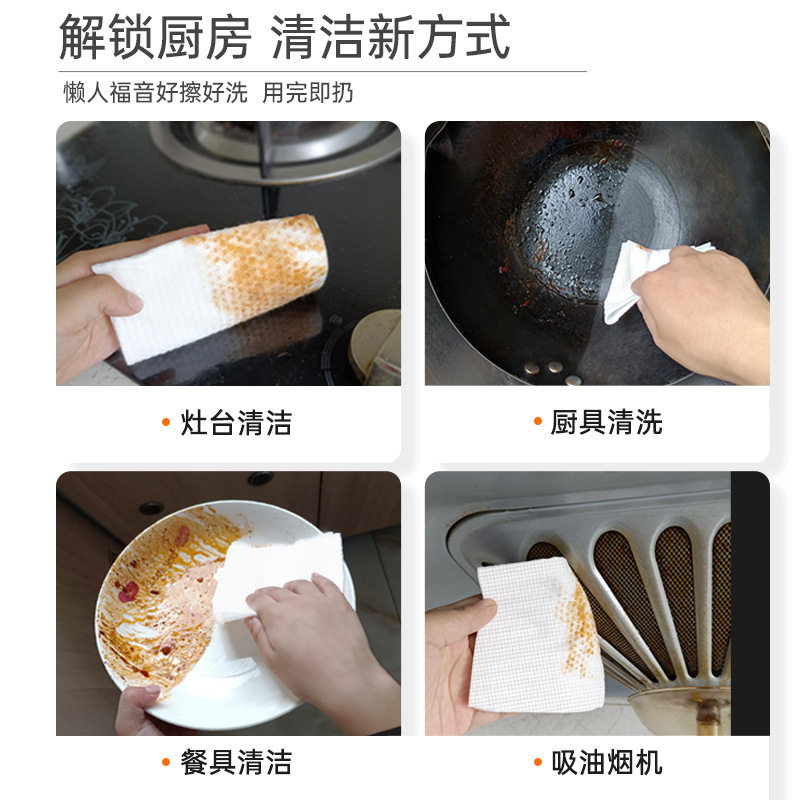 解锁厨房 清洁新方式

懒人福音好擦好洗 用完即扔

• 灶台清洁

• 厨具清洗

• 餐具清洁

• 吸油烟机