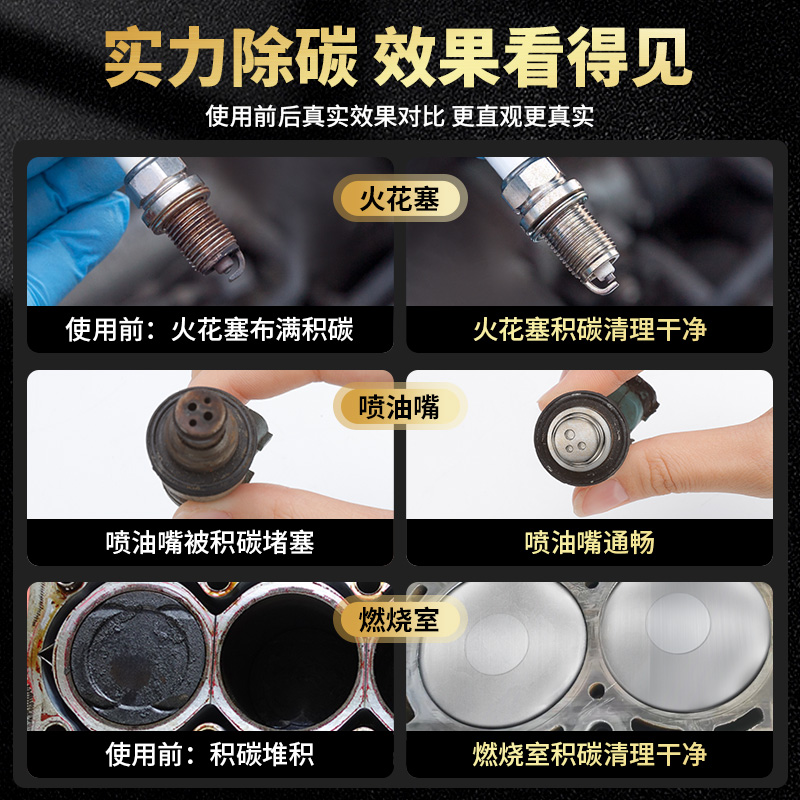 实力除碳 效果看得见

使用前后真实效果对比 更直观更真实

火花塞

使用前：火花塞布满积碳

火花塞积碳清理干净

喷油嘴

喷油嘴被积碳堵塞

喷油嘴通畅

燃烧室

使用前：积碳堆积

燃烧室积碳清理干净