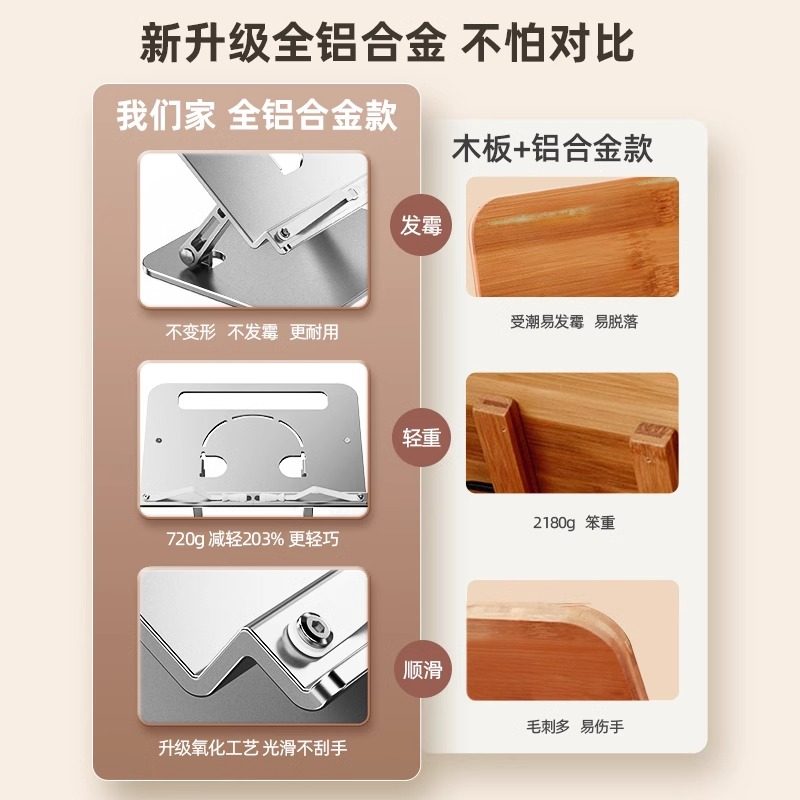 新升级全铝合金 不怕对比

我们家 全铝合金款

不变形 不发霉 更耐用

720g 减轻203% 更轻巧

升级氧化工艺 光滑不刮手

发霉

轻重

顺滑

木板+铝合金款

受潮易发霉 易脱落

2180g 笨重

毛刺多 易伤手