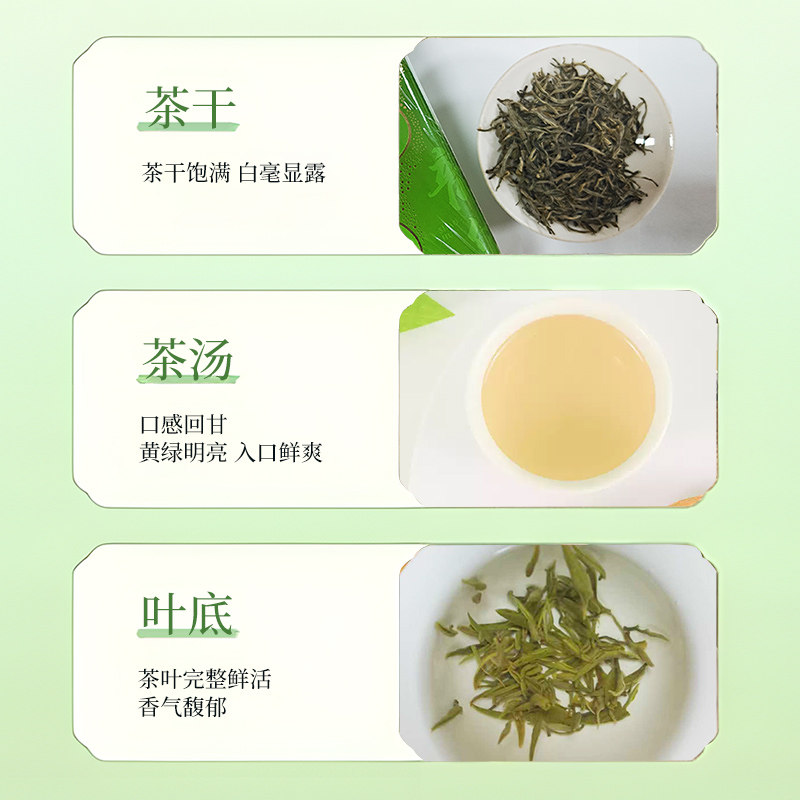 茶干

茶干饱满 白毫显露

茶汤

口感回甘
黄绿明亮 入口鲜爽

叶底

茶叶完整鲜活
香气馥郁