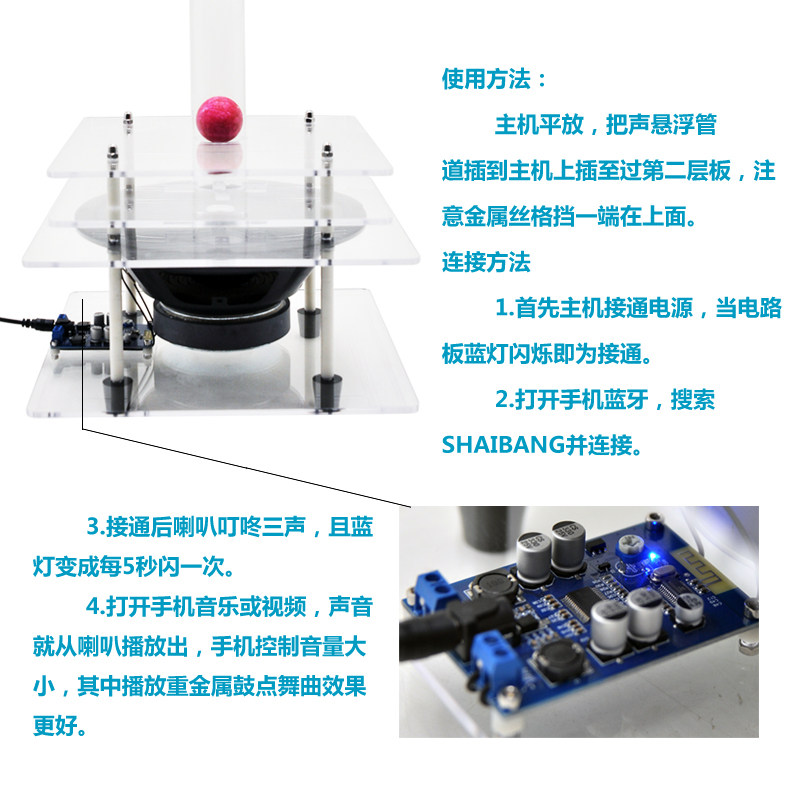 使用方法：

主机平放，把声悬浮管道插到主机上插至过第二层板，注意金属丝格挡一端在上面。

连接方法

1.首先主机接通电源，当电路板蓝灯闪烁即为接通。

2.打开手机蓝牙，搜索SHAIBANG并连接。

3.接通后喇叭叮咚三声，且蓝灯变成每5秒闪一次。

4.打开手机音乐或视频，声音就从喇叭播放出，手机控制音量大小，其中播放重金属鼓点舞曲效果更好。