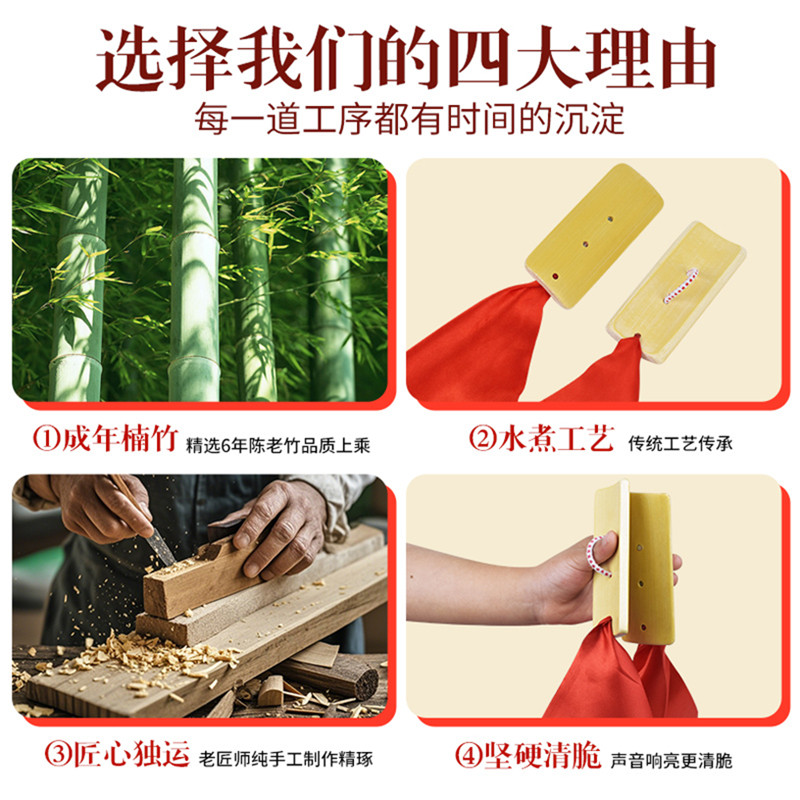 选择我们的四大理由

每一道工序都有时间的沉淀

①成年楠竹 精选6年陈老竹品质上乘

②水煮工艺 传统工艺传承

③匠心独运 老匠师纯手工制作精琢

④坚硬清脆 声音响亮更清脆