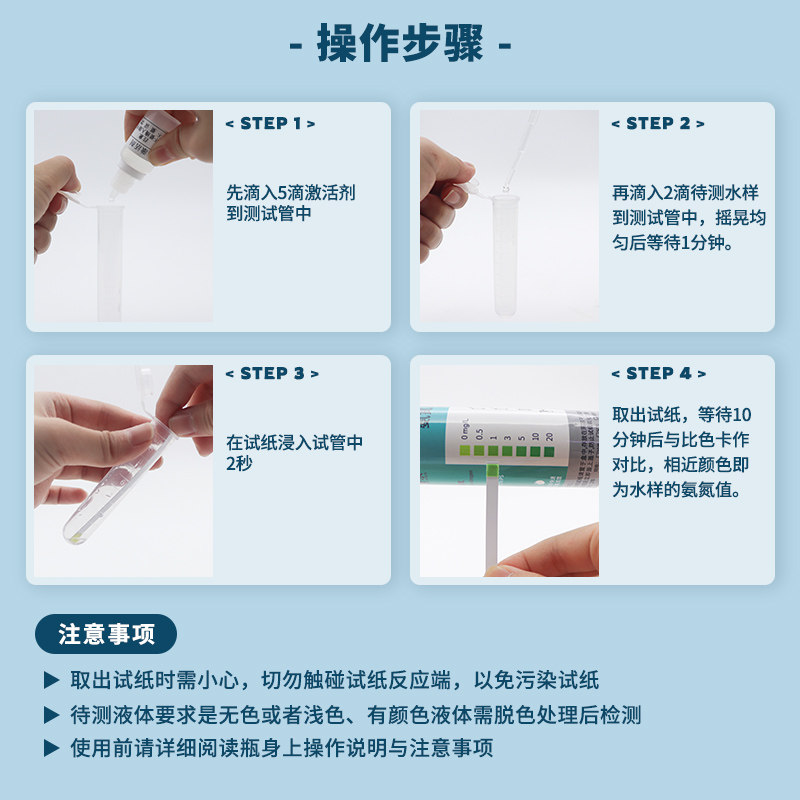 - 操作步骤 -

< STEP 1 >

先滴入5滴激活剂到测试管中

< STEP 2 >

再滴入2滴待测水样到测试管中，摇晃均匀后等待1分钟。

< STEP 3 >

在试纸浸入试管中2秒

< STEP 4 >

0 mg/L 0.5 1 3 5 10 20

取出试纸，等待10分钟后与比色卡作对比，相近颜色即为水样的氨氮值。

注意事项

▶ 取出试纸时需小心，切勿触碰试纸反应端，以免污染试纸

▶ 待测液体要求是无色或者浅色、有颜色液体需脱色处理后检测

▶ 使用前请详细阅读瓶身上操作说明与注意事项