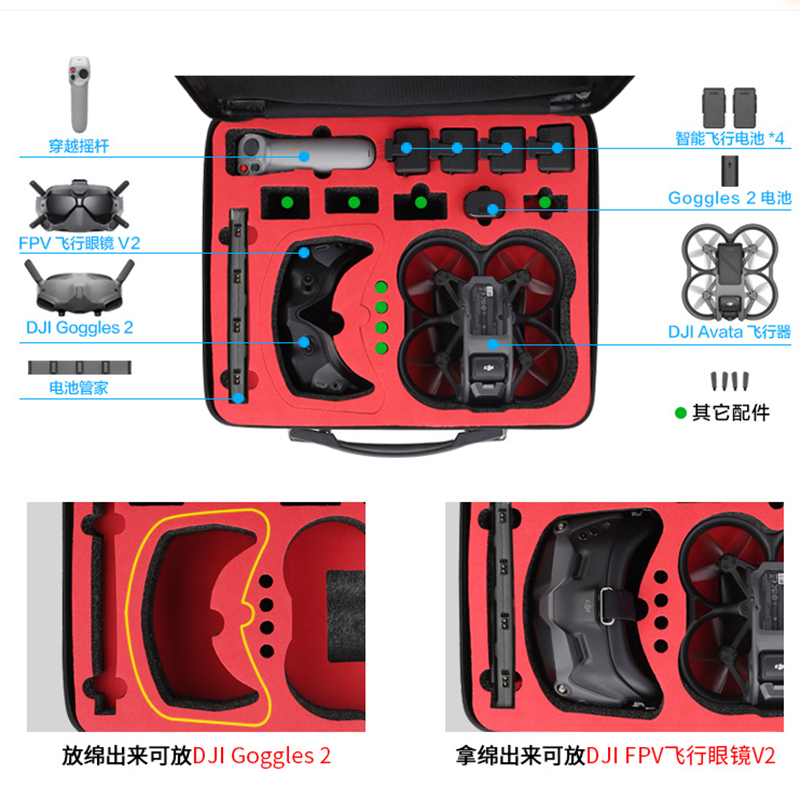 穿越摇杆

FPV 飞行眼镜 V2

DJI Goggles 2

电池管家

智能飞行电池 *4

Goggles 2 电池

DJI Avata 飞行器

其它配件

放绵出来可放DJI Goggles 2

拿绵出来可放DJI FPV飞行眼镜V2