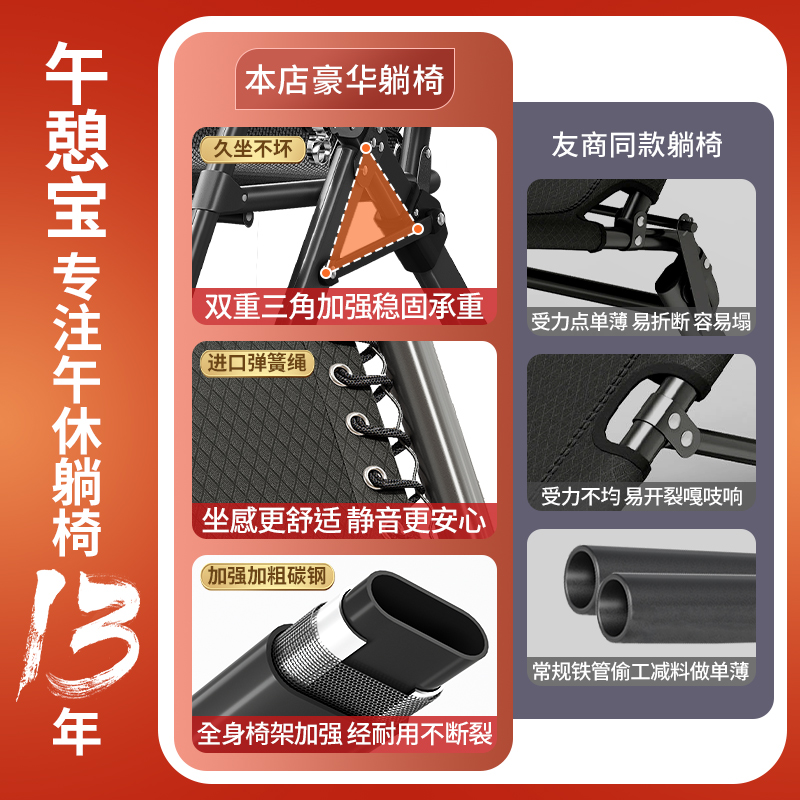 午憩宝
专注午休躺椅
13年

本店豪华躺椅

久坐不坏
双重三角加强稳固承重

进口弹簧绳
坐感更舒适 静音更安心

加强加粗碳钢
全身椅架加强 经耐用不断裂

友商同款躺椅

受力点单薄 易折断 容易塌

受力不均 易开裂嘎吱响

常规铁管偷工减料做单薄