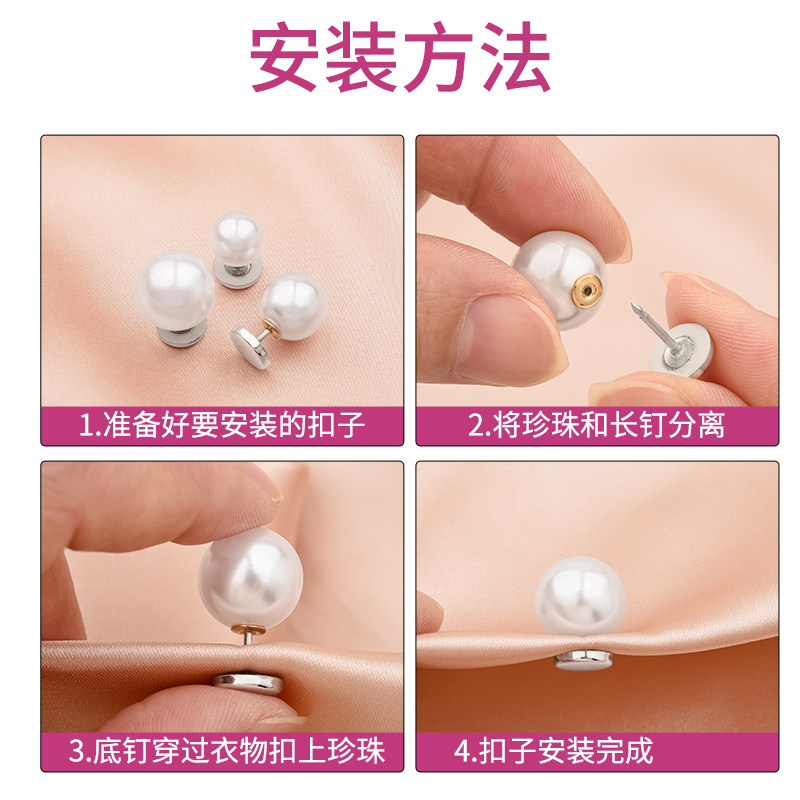 安装方法

1.准备好要安装的扣子

2.将珍珠和长钉分离

3.底钉穿过衣物扣上珍珠

4.扣子安装完成