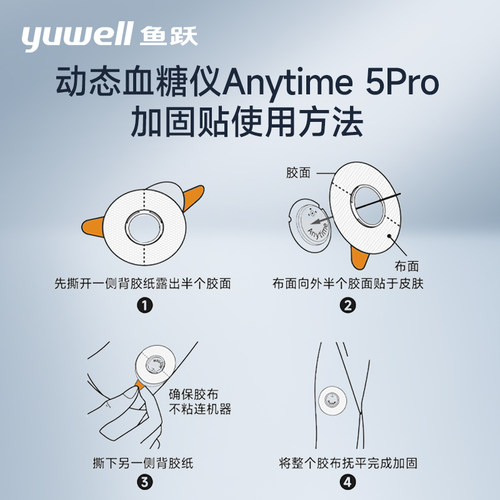 yuwell 鱼跃

动态血糖仪Anytime 5Pro
加固贴使用方法

先撕开一侧背胶纸露出半个胶面

❶

胶面

Anytime

布面

布面向外半个胶面贴于皮肤

❷

确保胶布
不粘连机器

撕下另一侧背胶纸

❸

将整个胶布抚平完成加固

❹