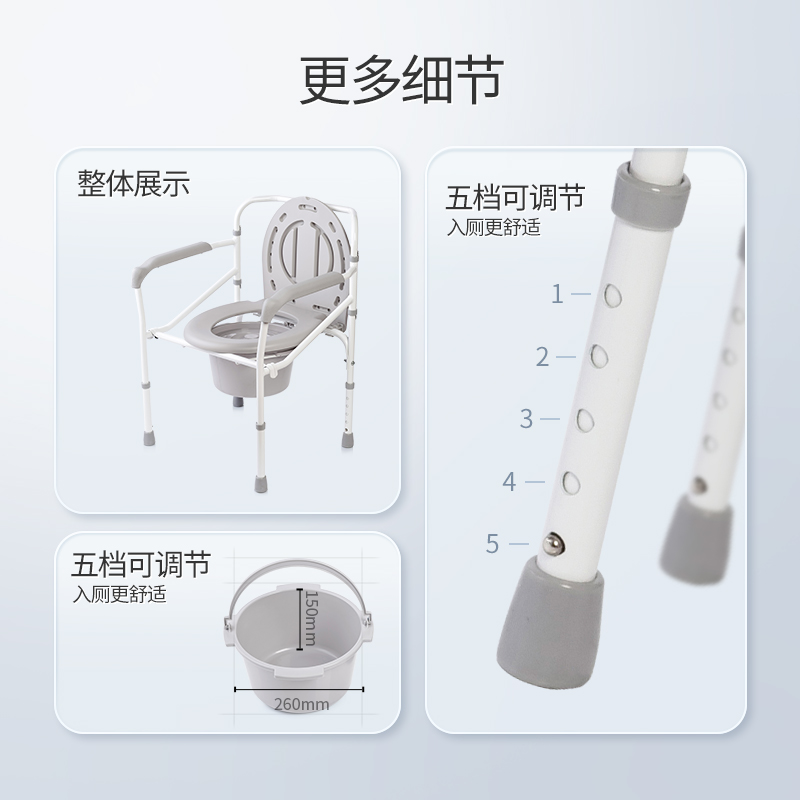 更多细节

整体展示

五档可调节
入厕更舒适

150mm

260mm

五档可调节
入厕更舒适

1

2

3

4

5