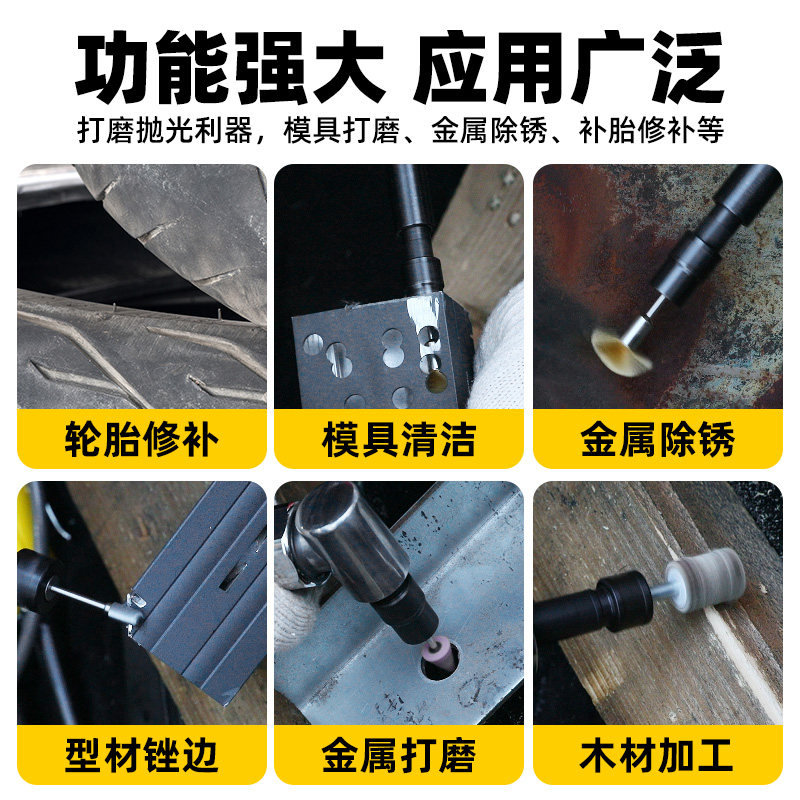 功能强大 应用广泛

打磨抛光利器，模具打磨、金属除锈、补胎修补等

轮胎修补

模具清洁

金属除锈

型材锉边

金属打磨

木材加工