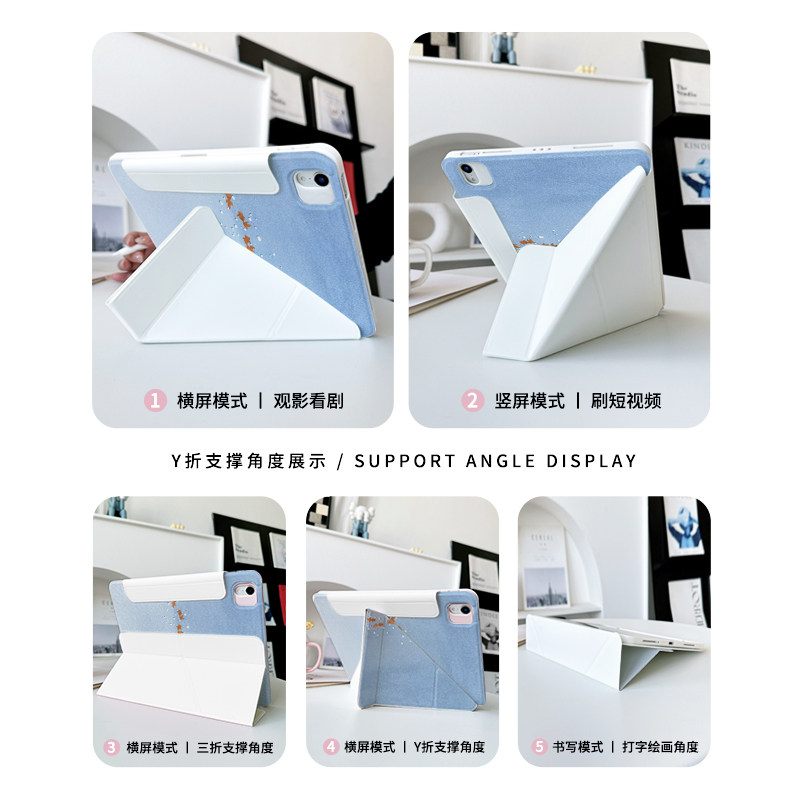 1 横屏模式 | 观影看剧

2 竖屏模式 | 刷短视频

Y折支撑角度展示 / SUPPORT ANGLE DISPLAY

3 横屏模式 | 三折支撑角度

4 横屏模式 | Y折支撑角度

5 书写模式 | 打字绘画角度