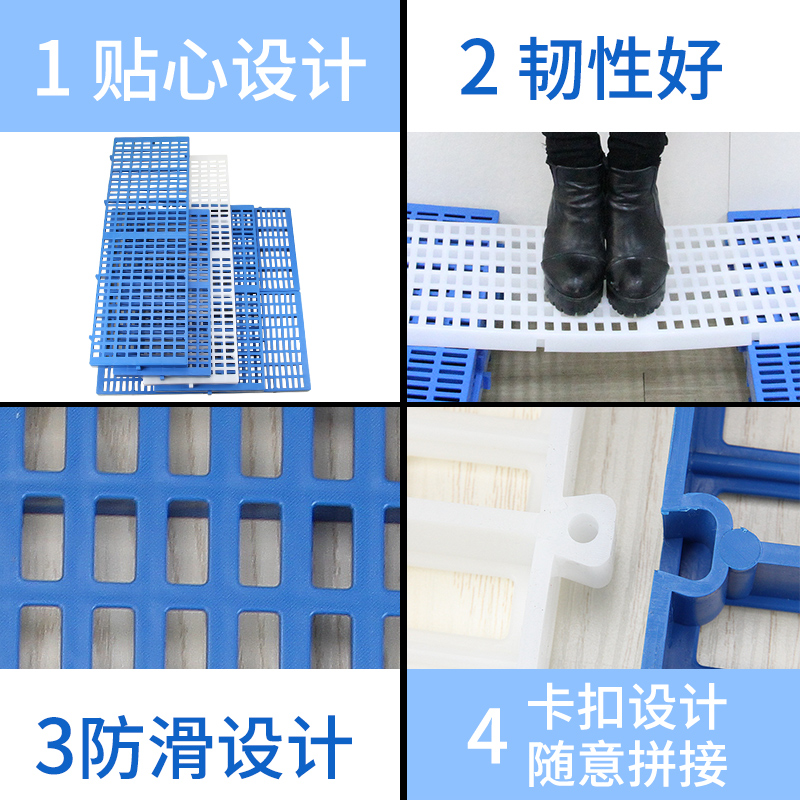 1 贴心设计

2 韧性好

3防滑设计

4 卡扣设计
随意拼接