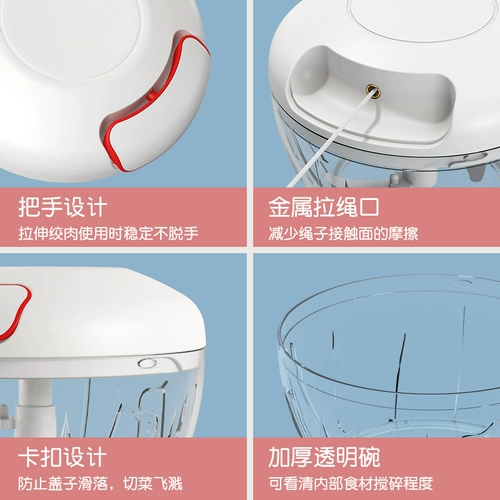 把手设计
拉伸绞肉使用时稳定不脱手

金属拉绳口
减少绳子接触面的摩擦

卡扣设计
防止盖子滑落，切菜飞溅

加厚透明碗
可看清内部食材搅碎程度