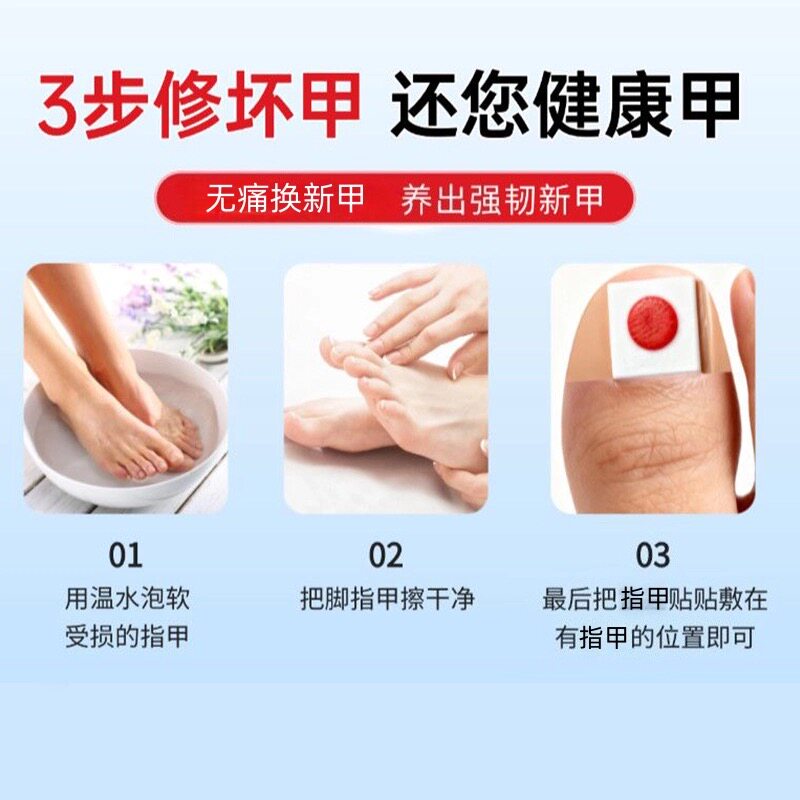 3步修坏甲 还您健康甲

无痛换新甲 养出强韧新甲

01
用温水泡软受损的指甲

02
把脚指甲擦干净

03
最后把指甲贴贴敷在有指甲的位置即可