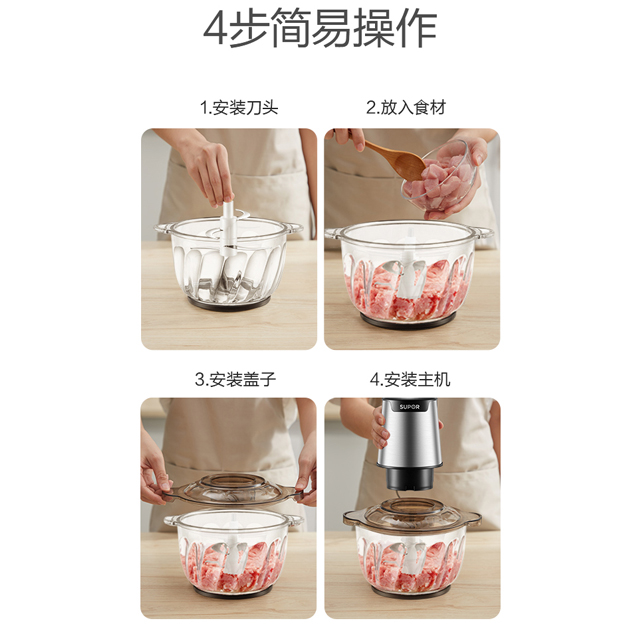 4步简易操作

1.安装刀头

2.放入食材

3.安装盖子

4.安装主机

SUPOR