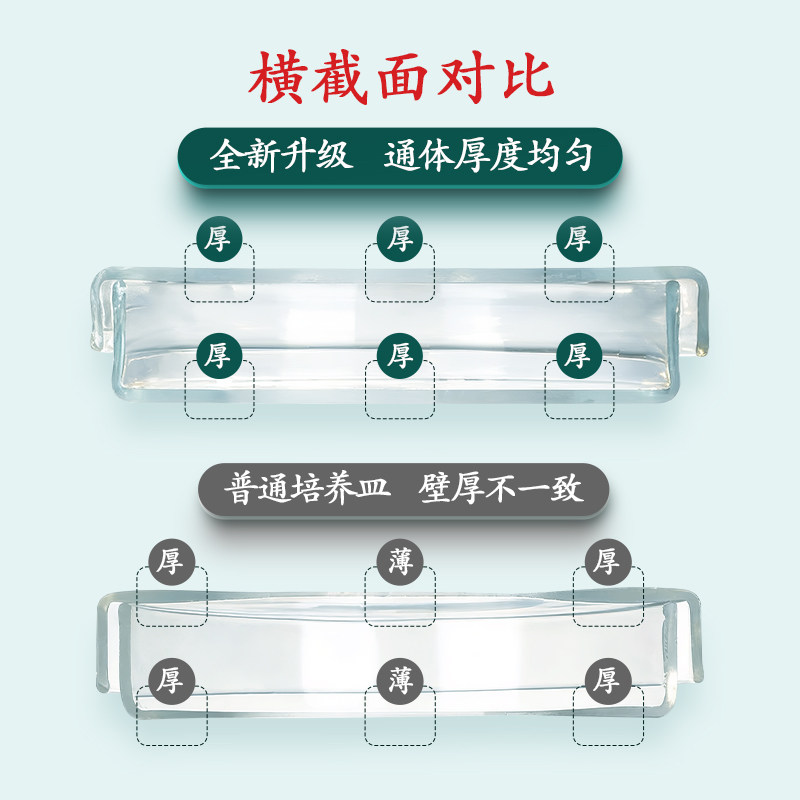 横截面对比

全新升级 通体厚度均匀

厚 厚 厚

厚 厚 厚

普通培养皿 壁厚不一致

厚 薄 厚

厚 薄 厚