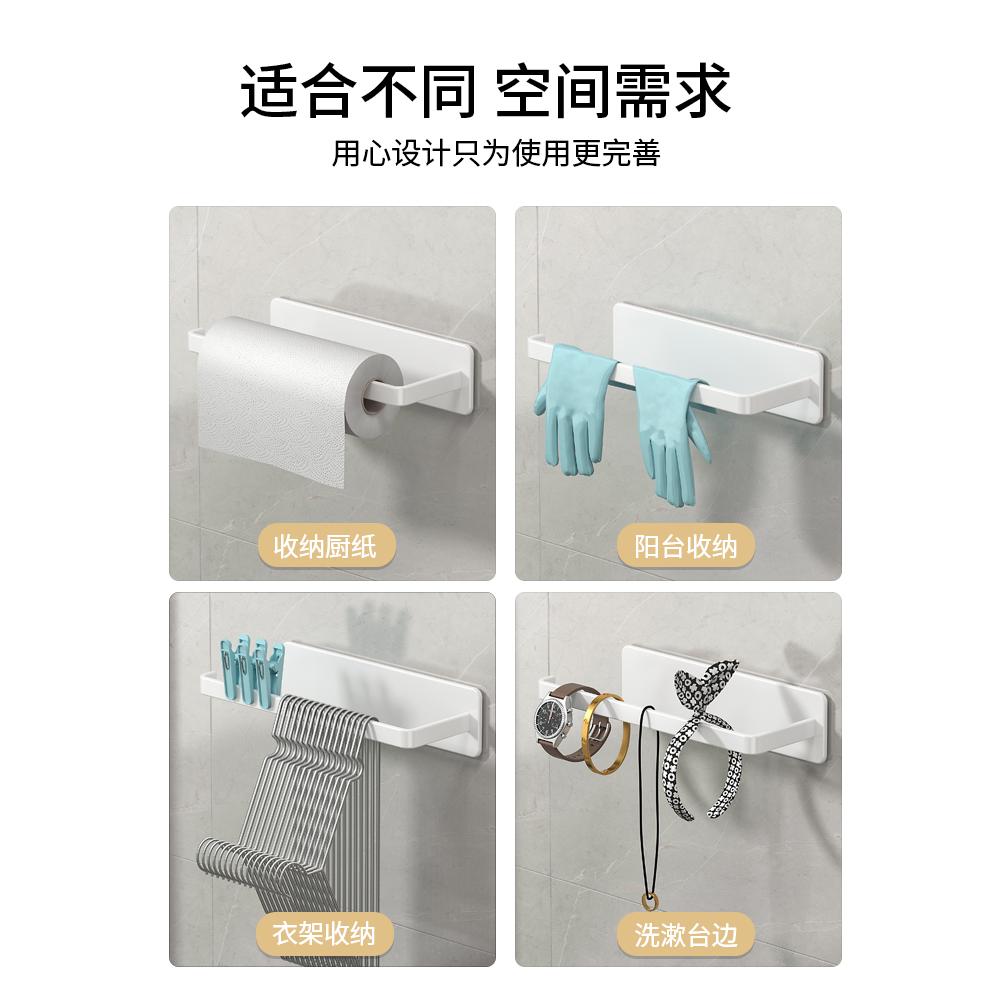 适合不同 空间需求

用心设计只为使用更完善

收纳厨纸

阳台收纳

衣架收纳

洗漱台边