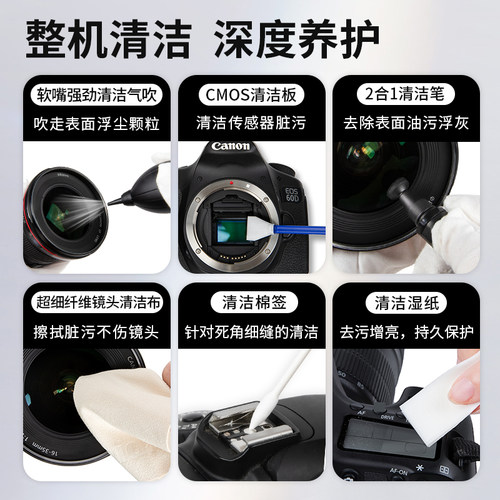 整机清洁 深度养护

软嘴强劲清洁气吹

吹走表面浮尘颗粒

CMOS清洁板

清洁传感器脏污

Canon

EOS 60D

2合1清洁笔

去除表面油污浮灰

超细纤维镜头清洁布

擦拭脏污不伤镜头

16-35mm

清洁棉签

针对死角细缝的清洁

清洁湿纸

去污增亮，持久保护

AF

DRIVE

AF-ON