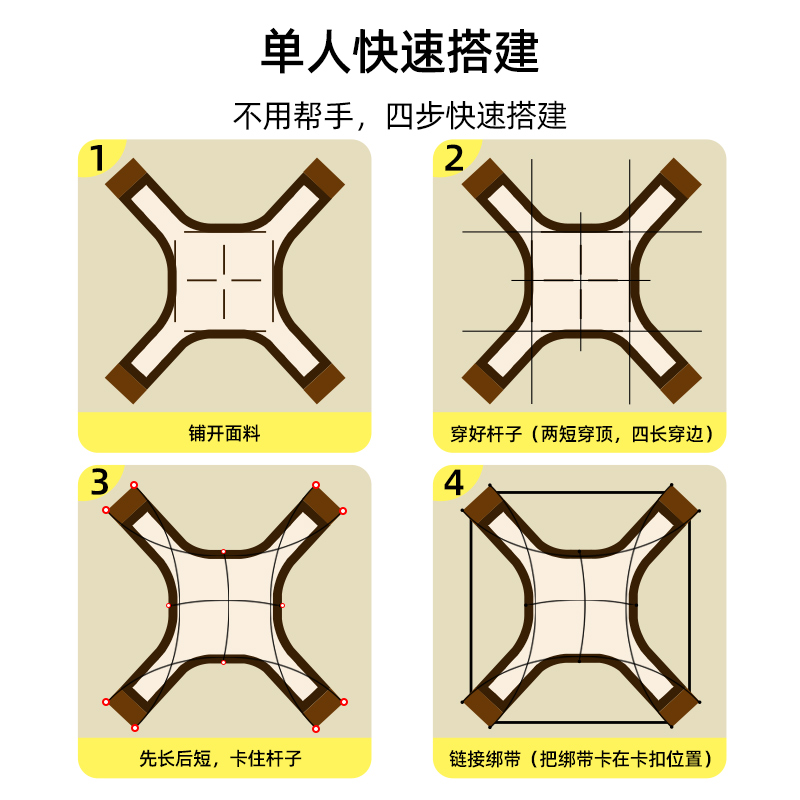 单人快速搭建

不用帮手，四步快速搭建

1

铺开面料

2

穿好杆子（两短穿顶，四长穿边）

3

先长后短，卡住杆子

4

链接绑带（把绑带卡在卡扣位置）