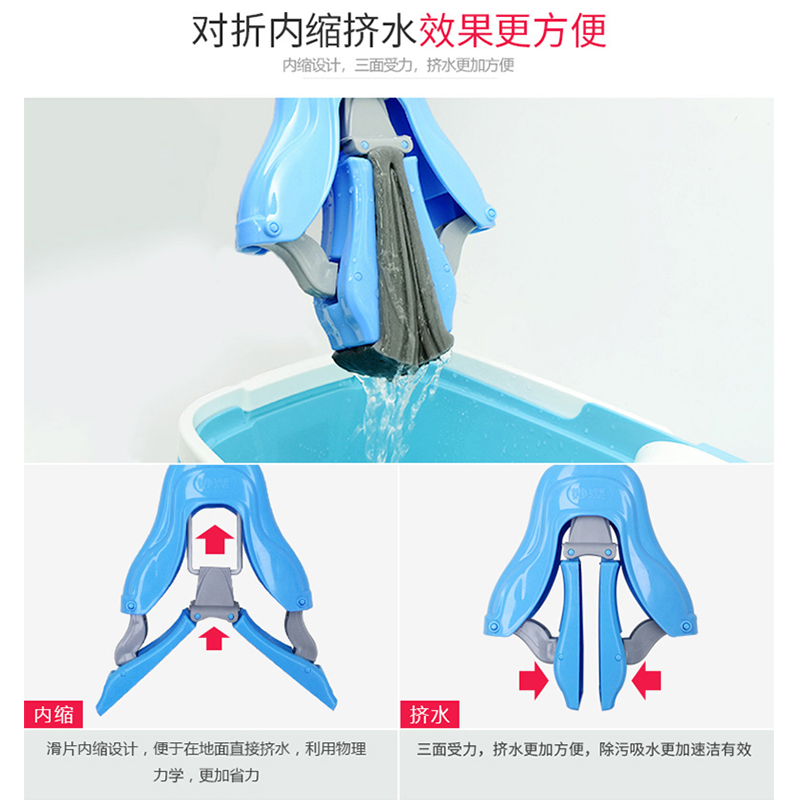 对折内缩挤水效果更方便

内缩设计，三面受力，挤水更加方便

内缩

滑片内缩设计，便于在地面直接挤水，利用物理力学，更加省力

挤水

三面受力，挤水更加方便，除污吸水更加速洁有效