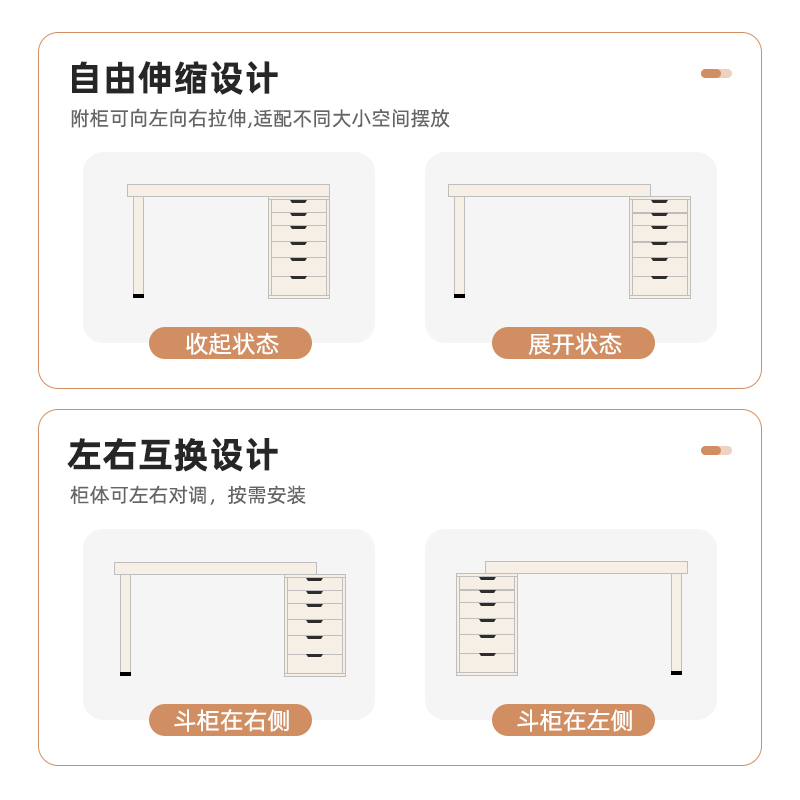 自由伸缩设计

附柜可向左向右拉伸,适配不同大小空间摆放

收起状态

展开状态

左右互换设计

柜体可左右对调，按需安装

斗柜在右侧

斗柜在左侧