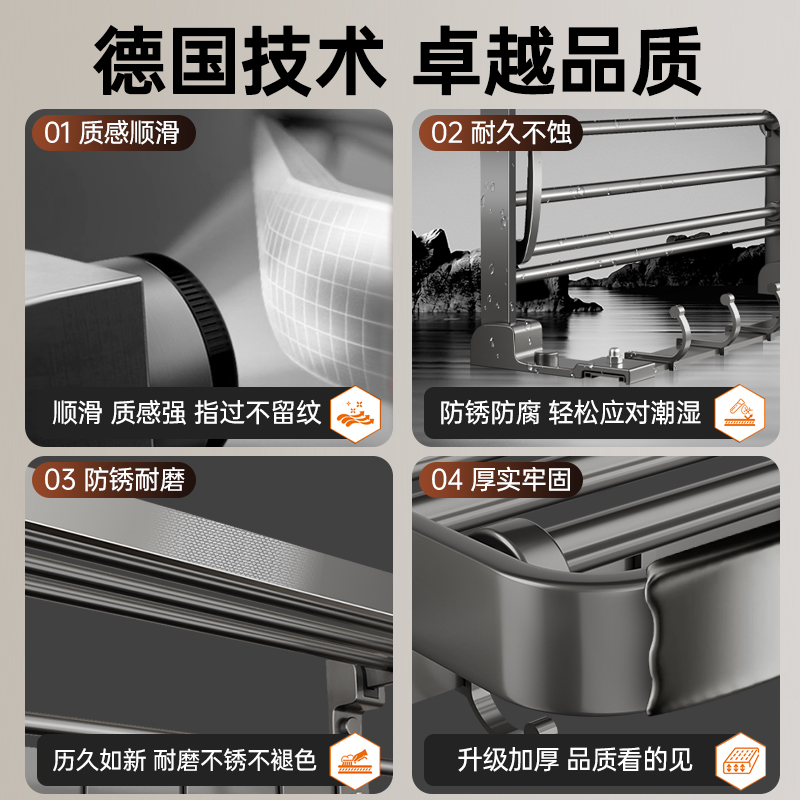 德国技术 卓越品质

01 质感顺滑

顺滑 质感强 指过不留纹

02 耐久不蚀

防锈防腐 轻松应对潮湿

03 防锈耐磨

历久如新 耐磨不锈不褪色

04 厚实牢固

升级加厚 品质看的见