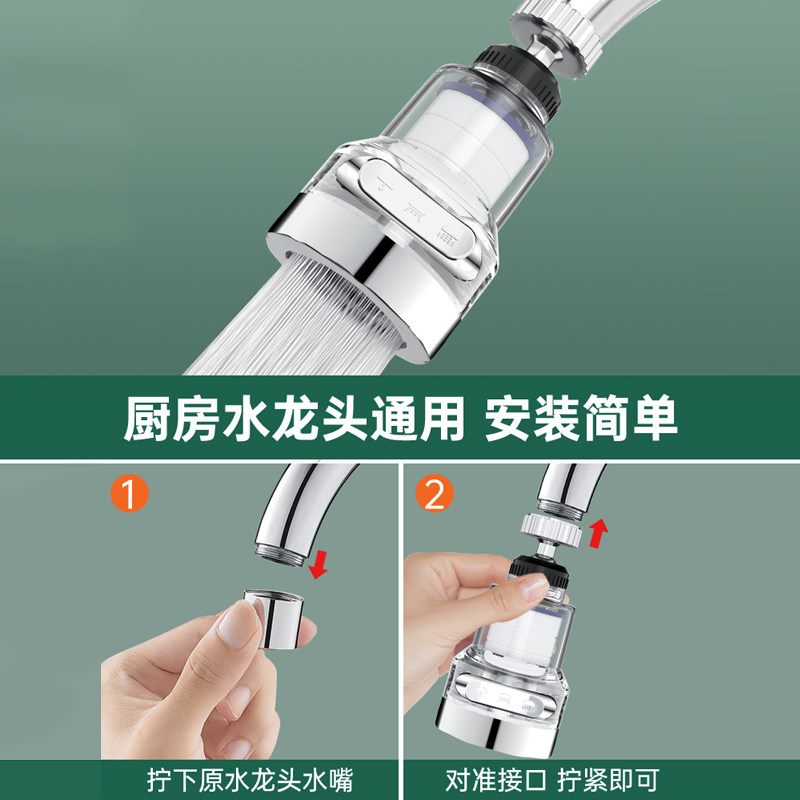 厨房水龙头通用 安装简单

1

拧下原水龙头水嘴

2

对准接口 拧紧即可