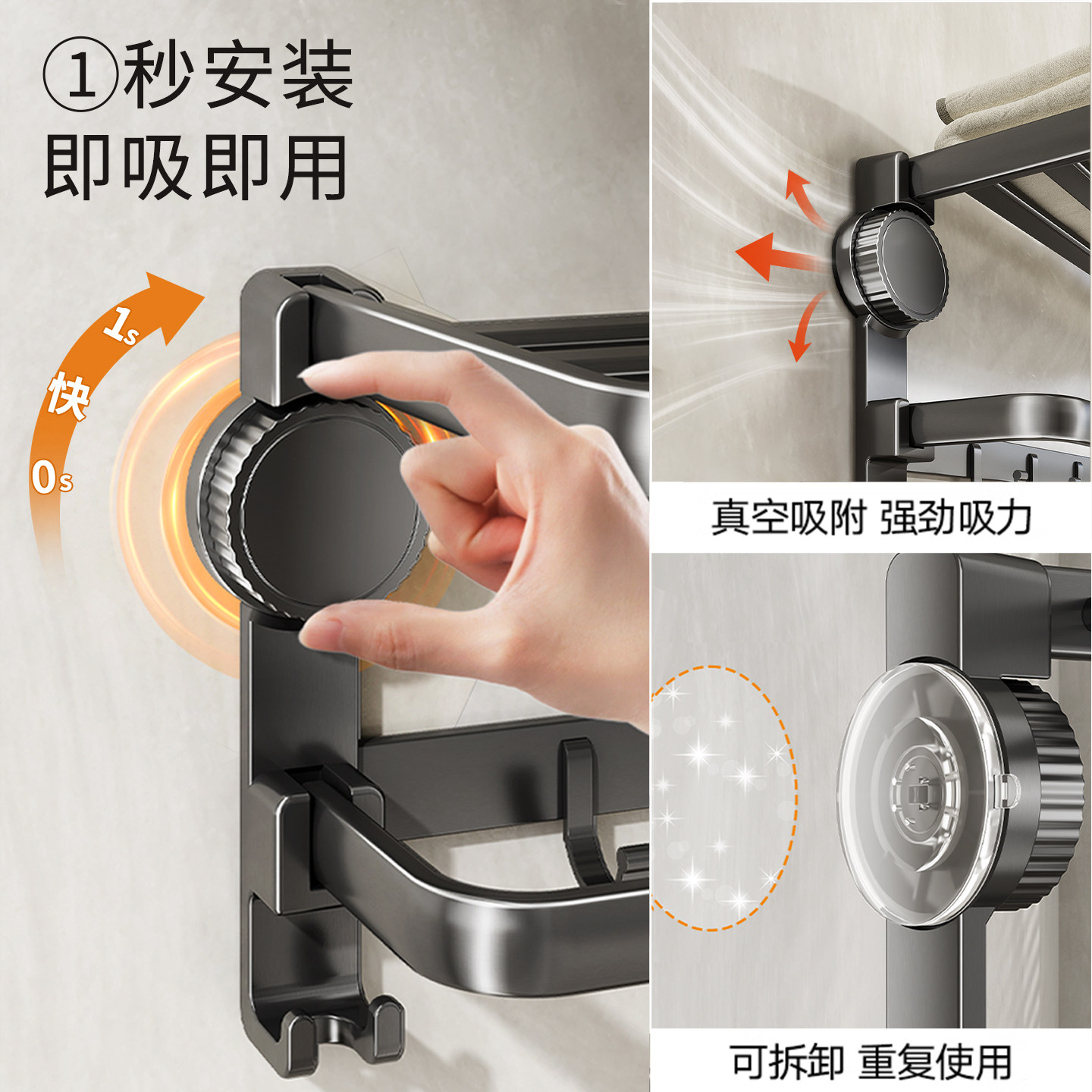 ①秒安装
即吸即用

1s
快
0s

真空吸附 强劲吸力

可拆卸 重复使用