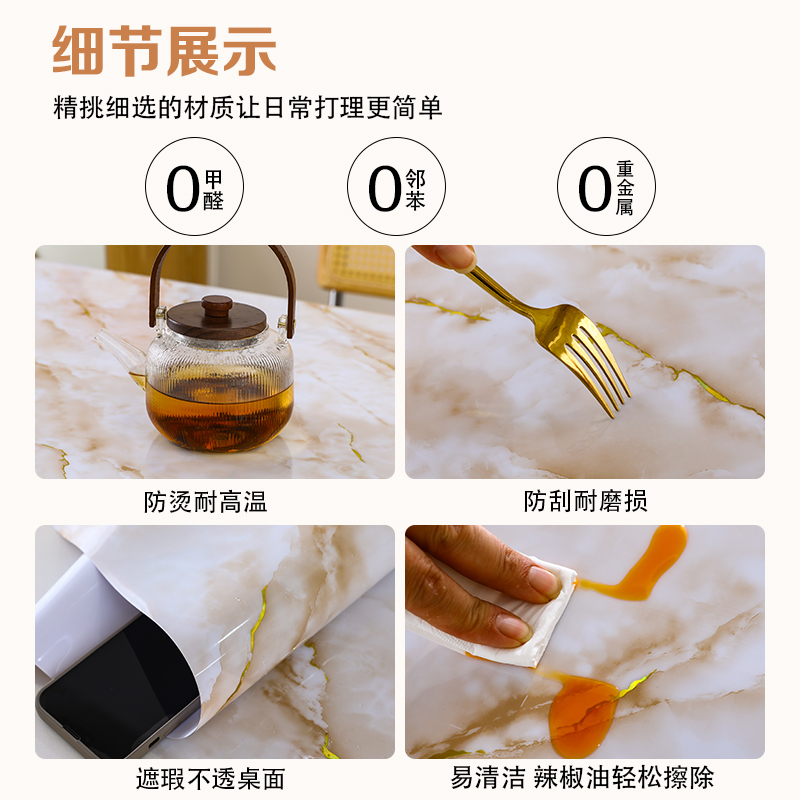 细节展示

精挑细选的材质让日常打理更简单

0 甲醛

0 邻苯

0 重金属

防烫耐高温

防刮耐磨损

遮瑕不透桌面

易清洁 辣椒油轻松擦除