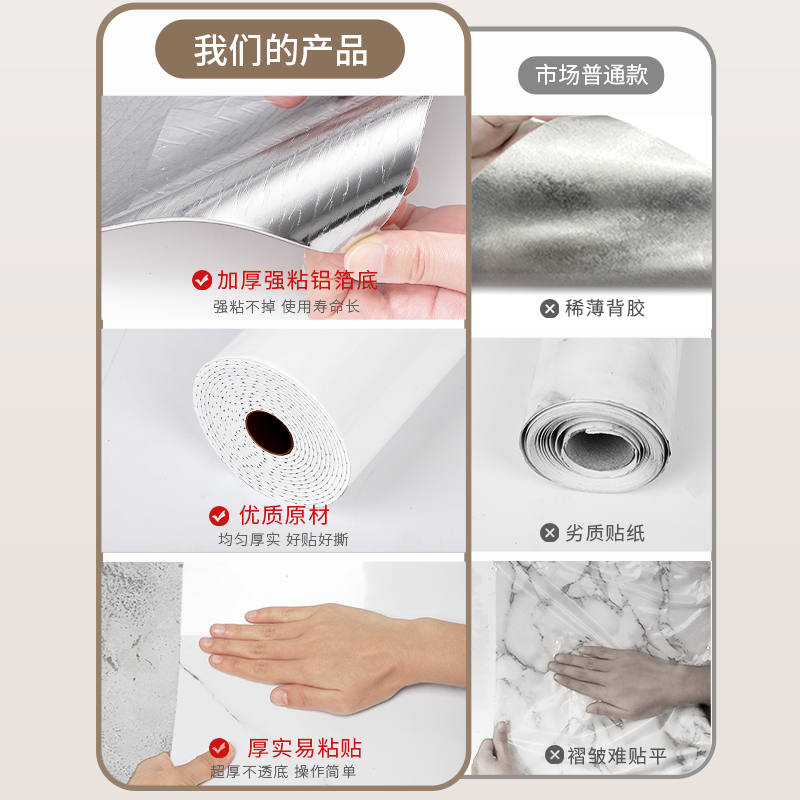 我们的产品

加厚强粘铝箔底
强粘不掉 使用寿命长

优质原材
均匀厚实 好贴好撕

厚实易粘贴
超厚不透底 操作简单

市场普通款

稀薄背胶

劣质贴纸

褶皱难贴平