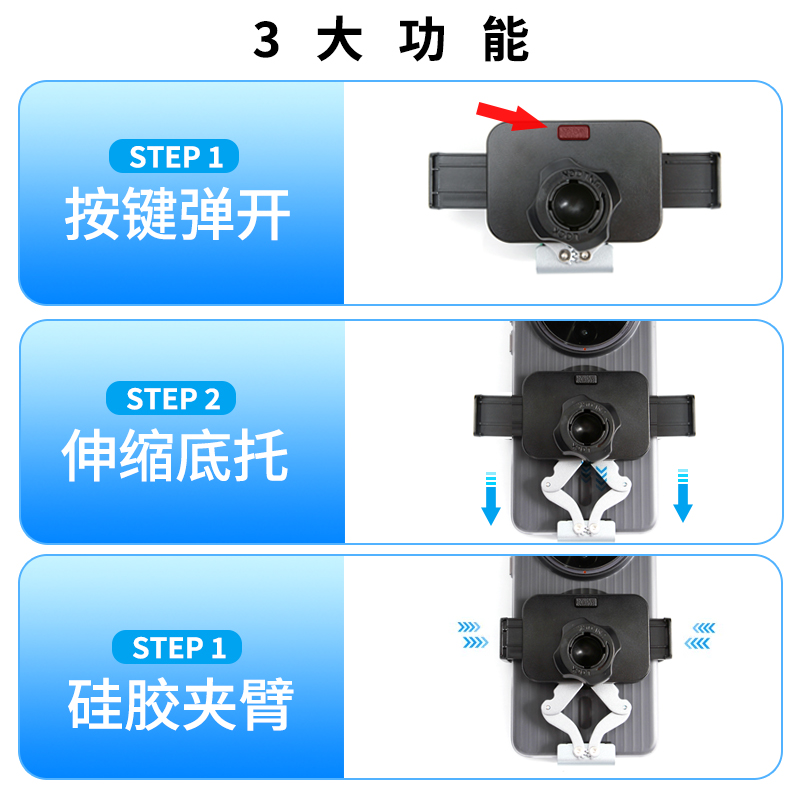 3 大 功 能

STEP 1
按键弹开

STEP 2
伸缩底托

STEP 1
硅胶夹臂