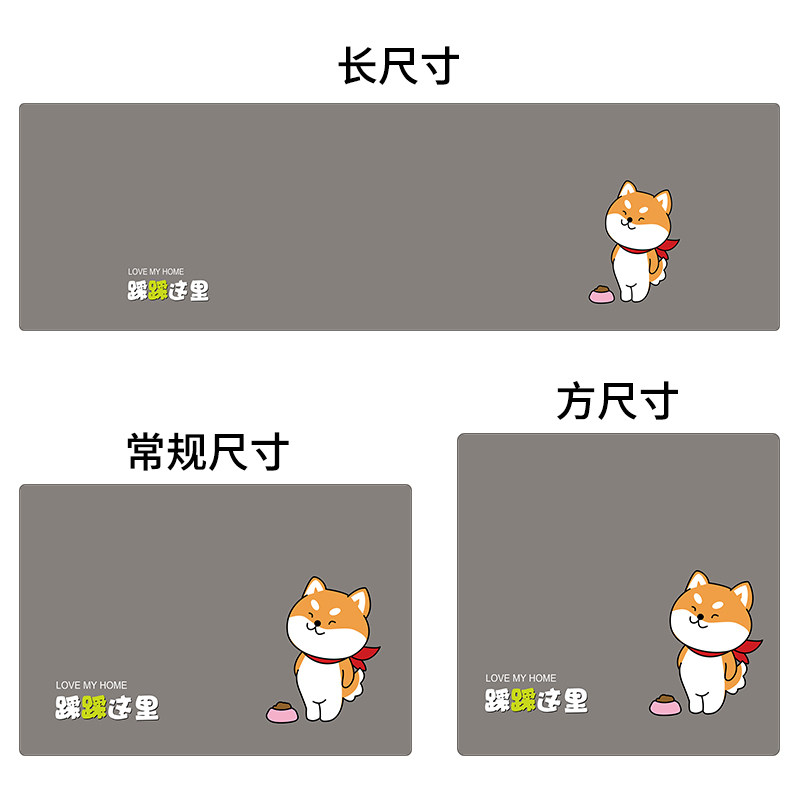 长尺寸

LOVE MY HOME
踩踩这里

常规尺寸

LOVE MY HOME
踩踩这里

方尺寸

LOVE MY HOME
踩踩这里